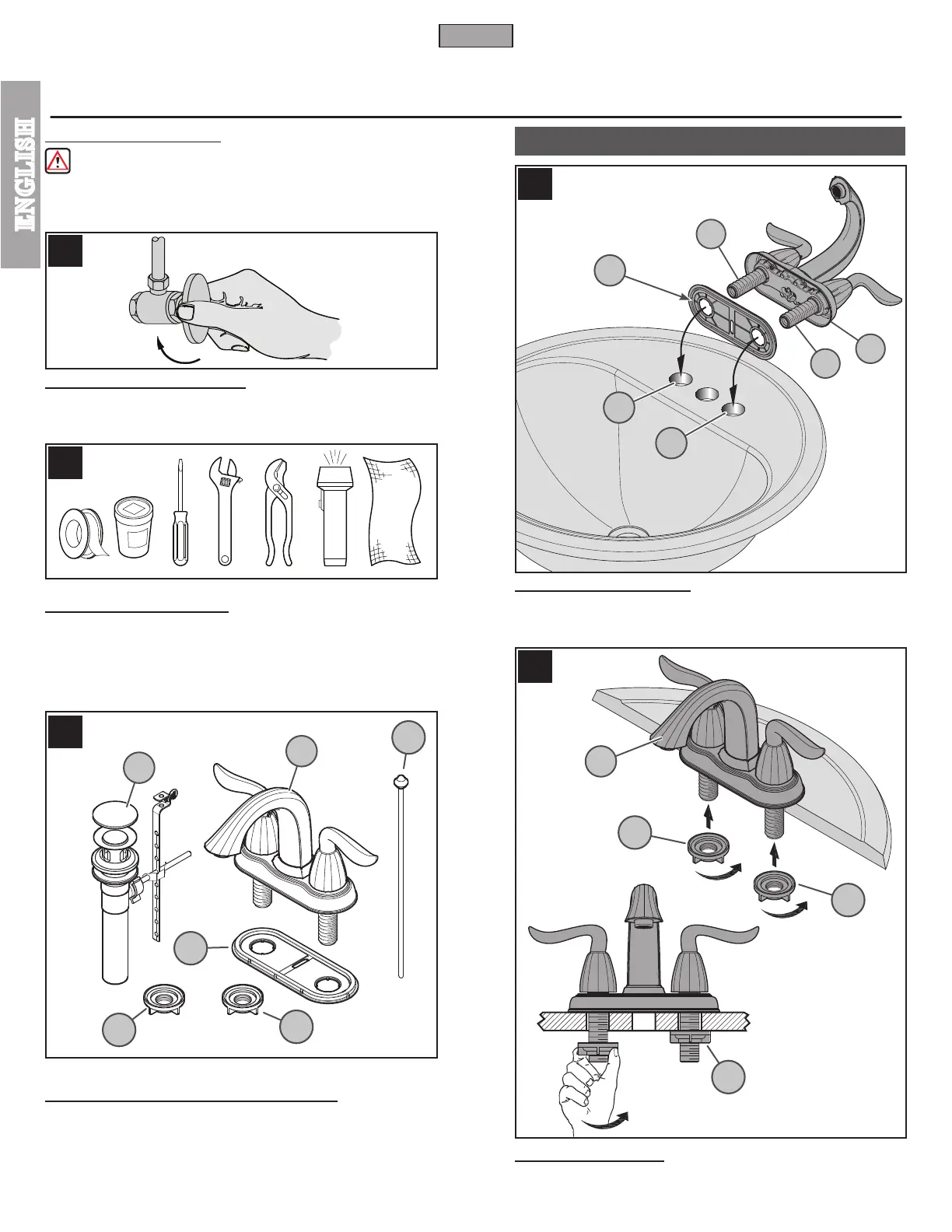 ENGLISH