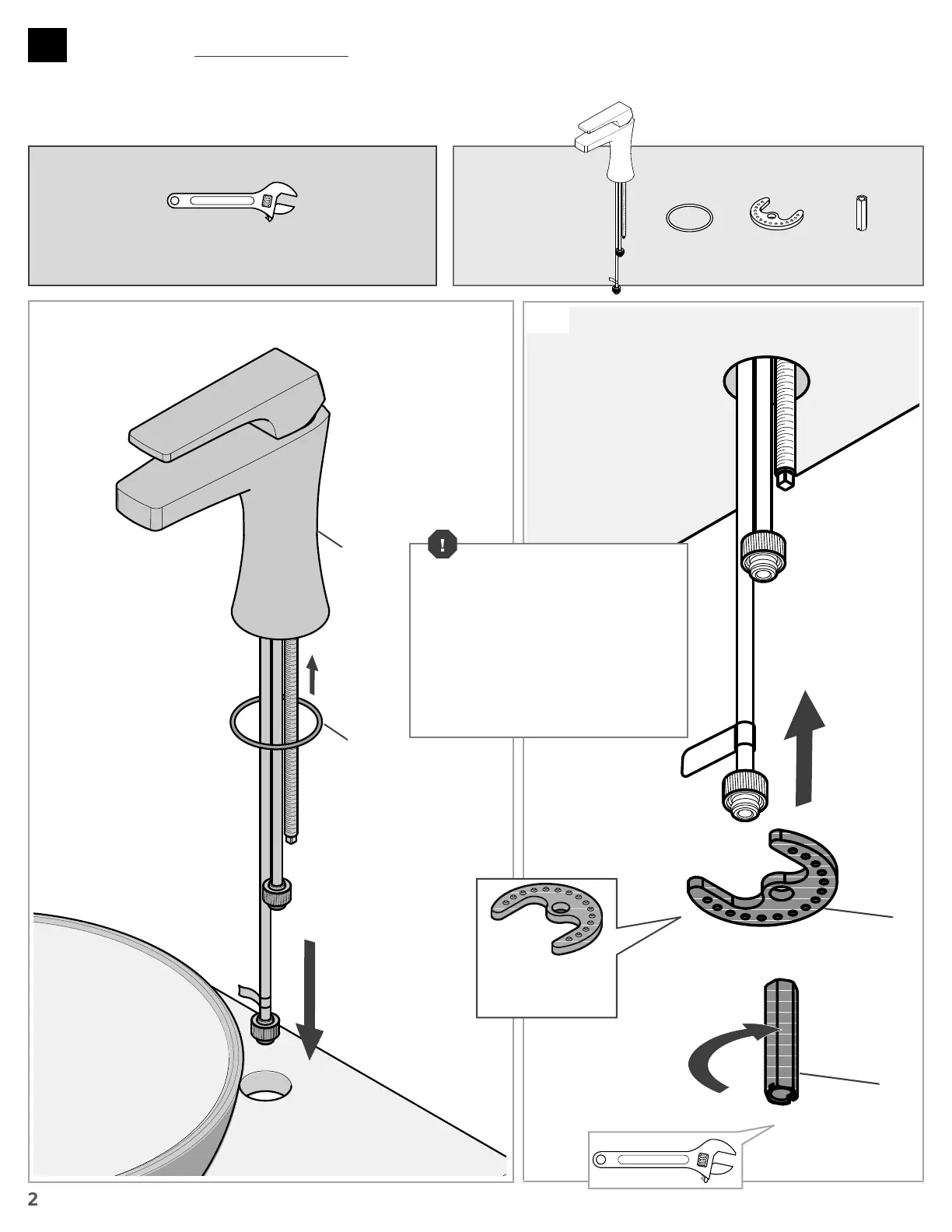 !

2