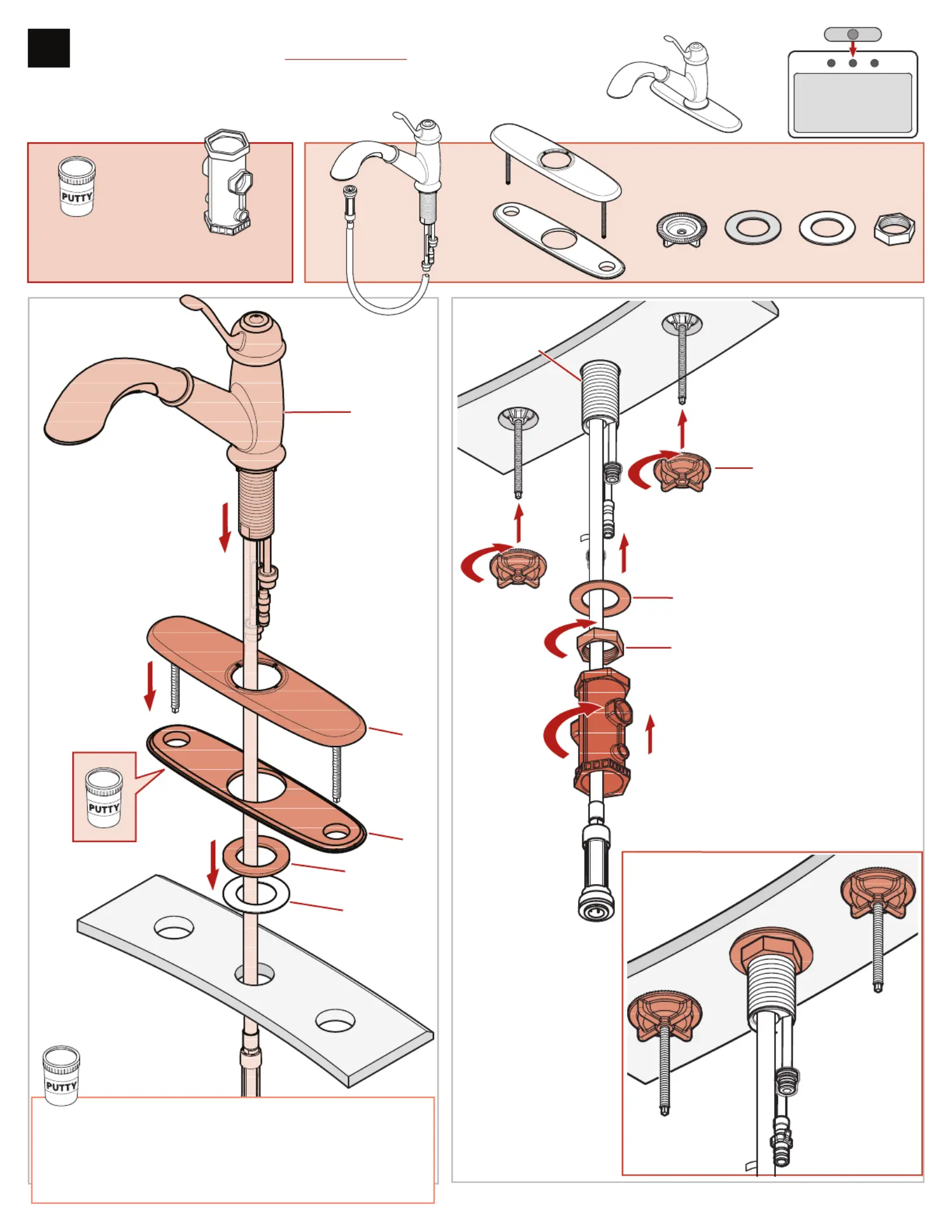 PUTTY

PUTTY

PUTTY