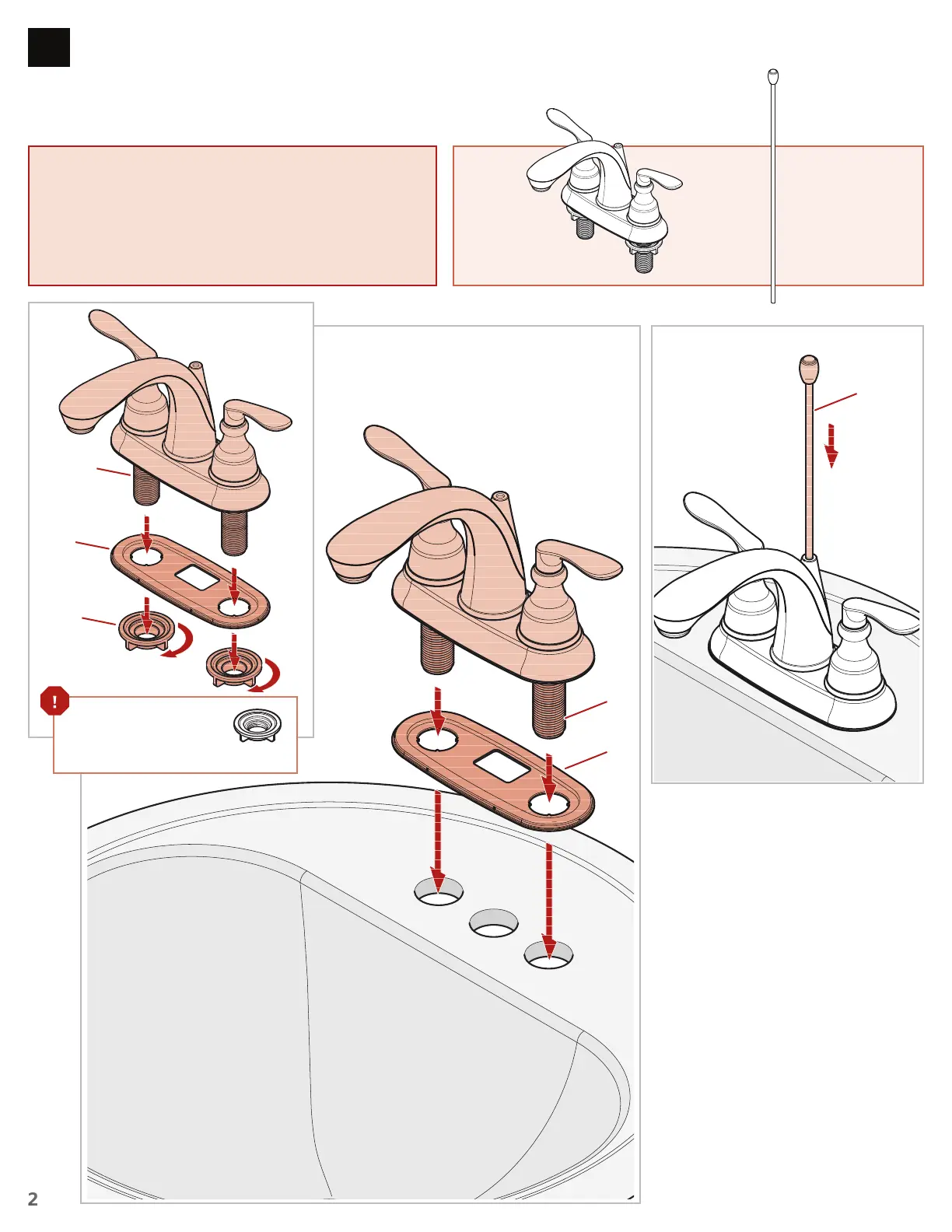 !

2