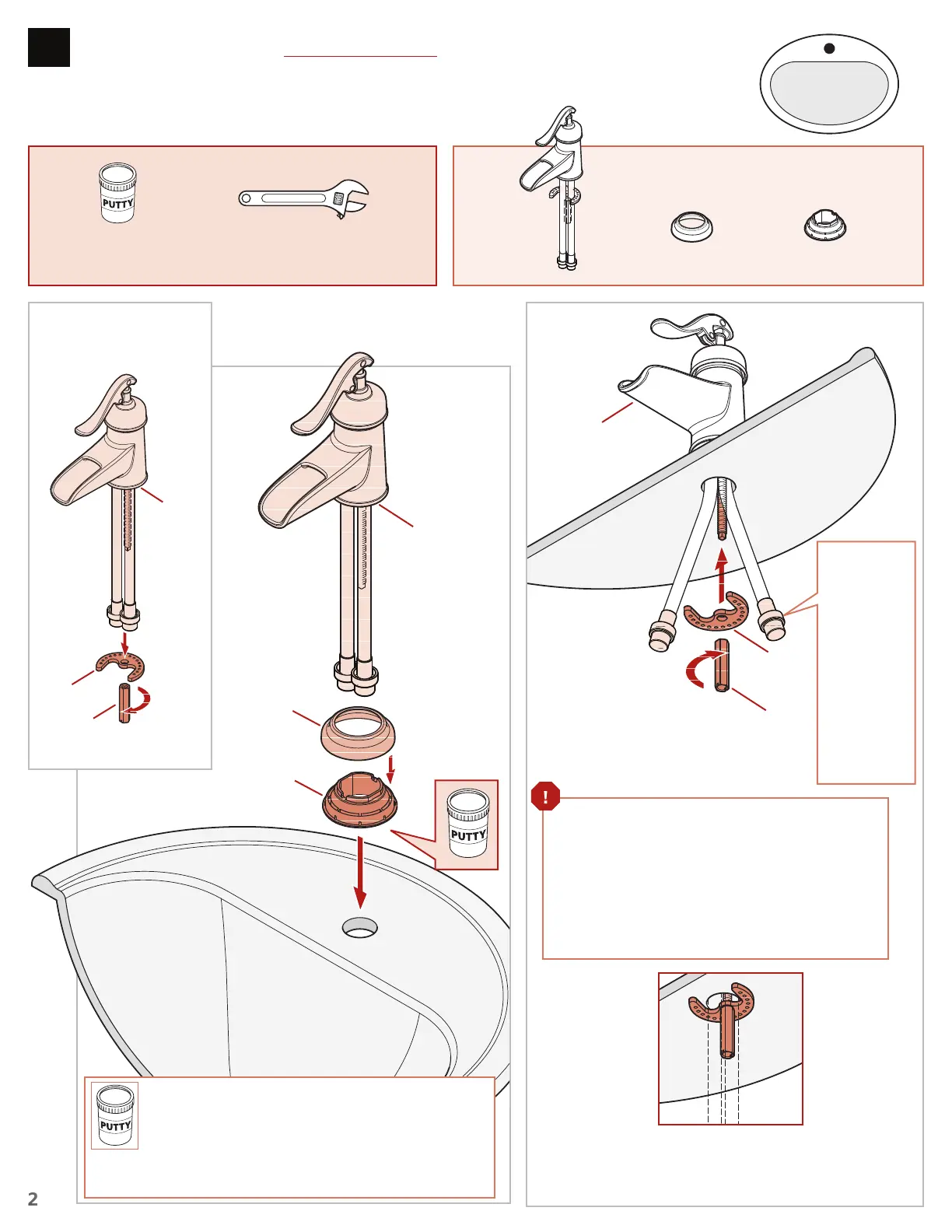 PUTTY

PUTTY

!

PUTTY

2