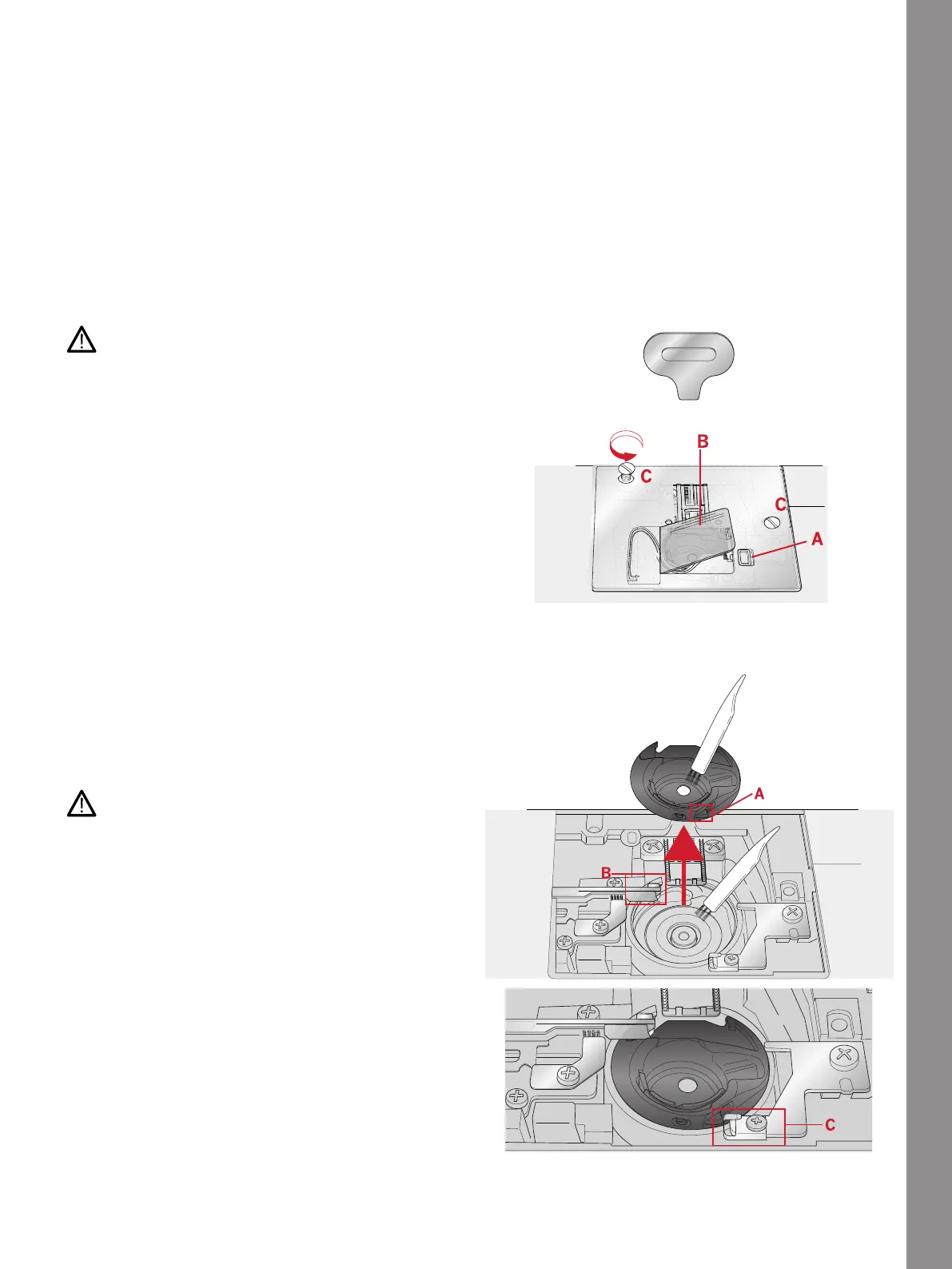 B
C
C
A
A
B
C