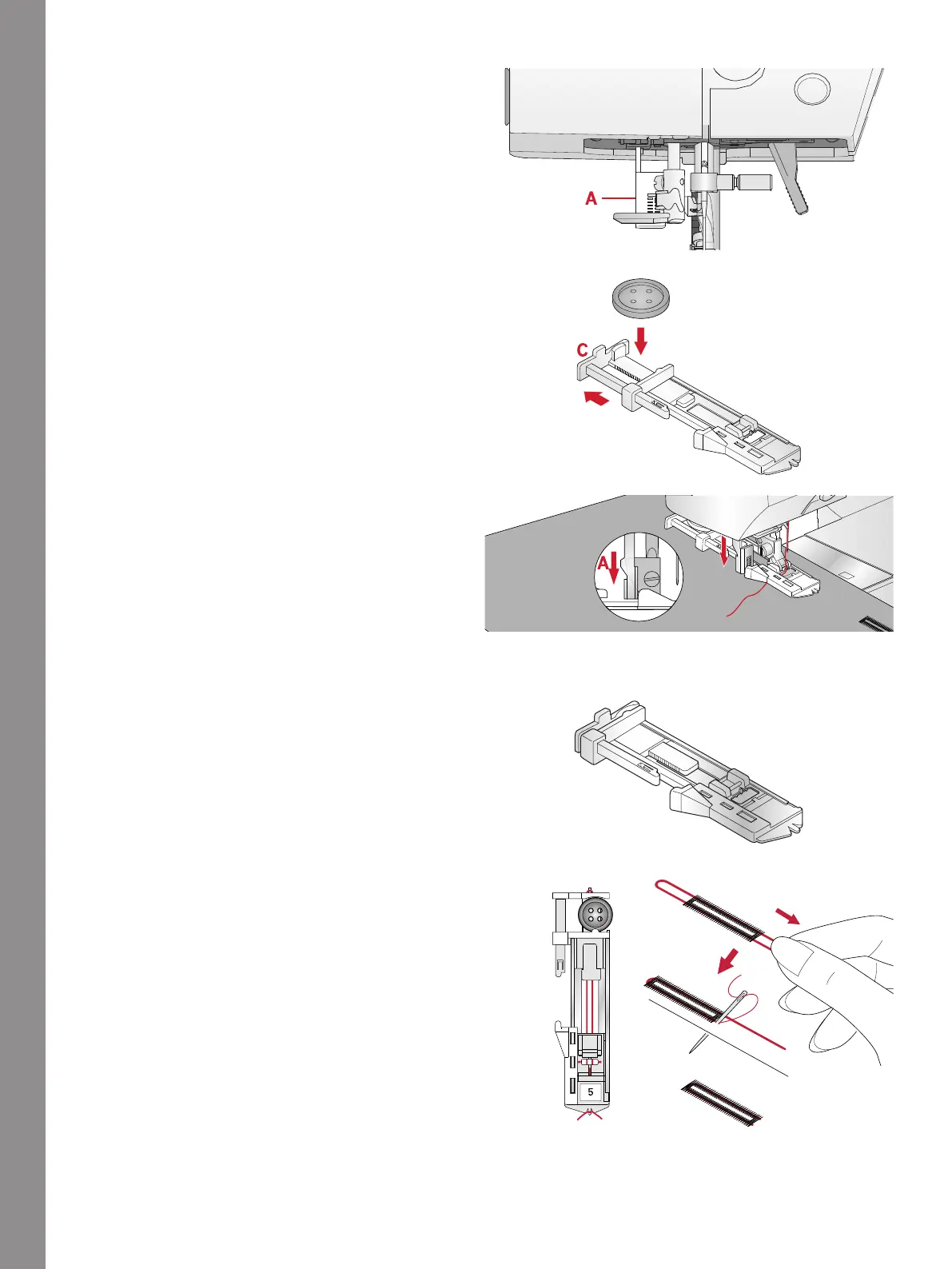 A

C

A

5