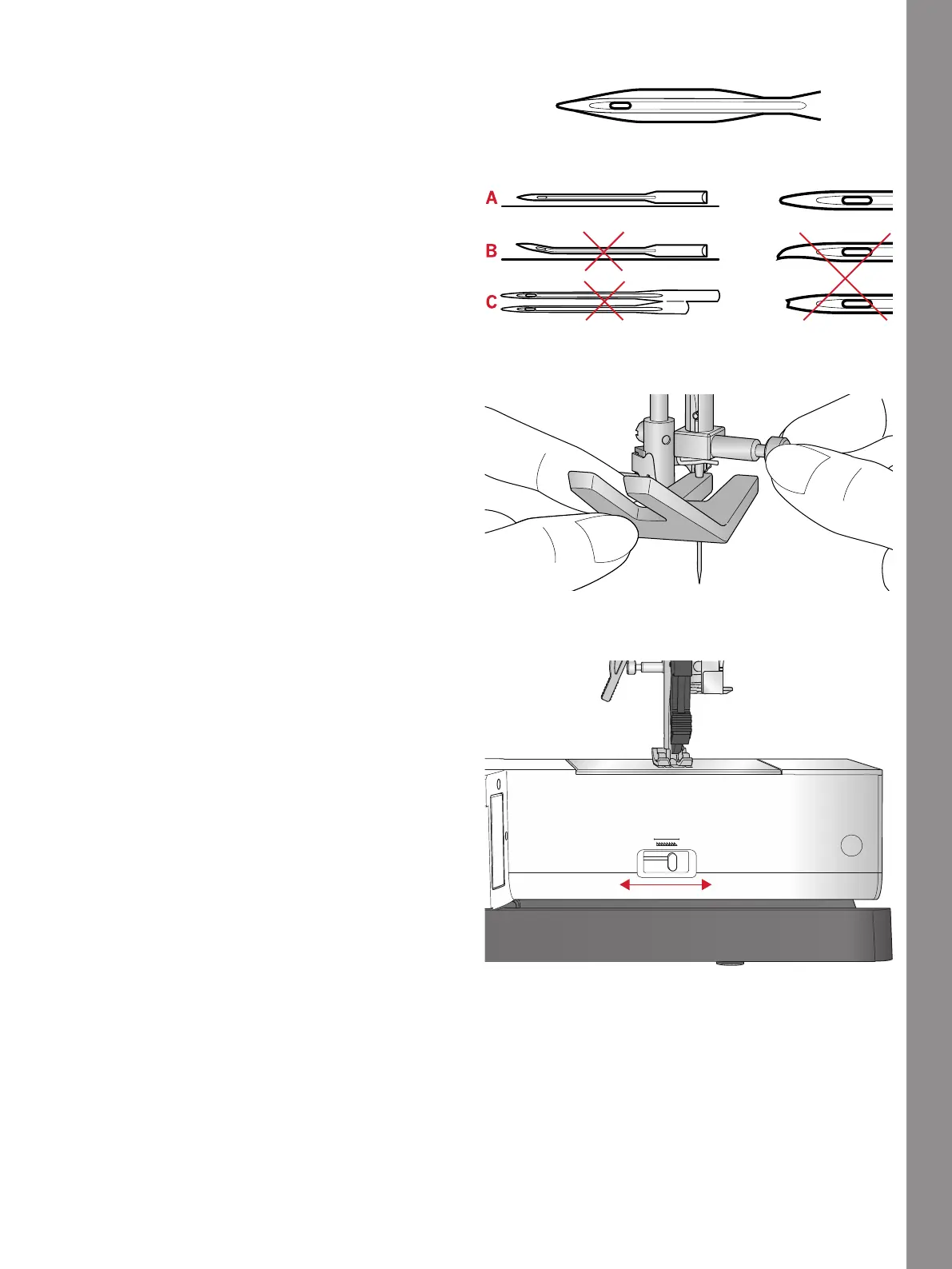 A

B

C