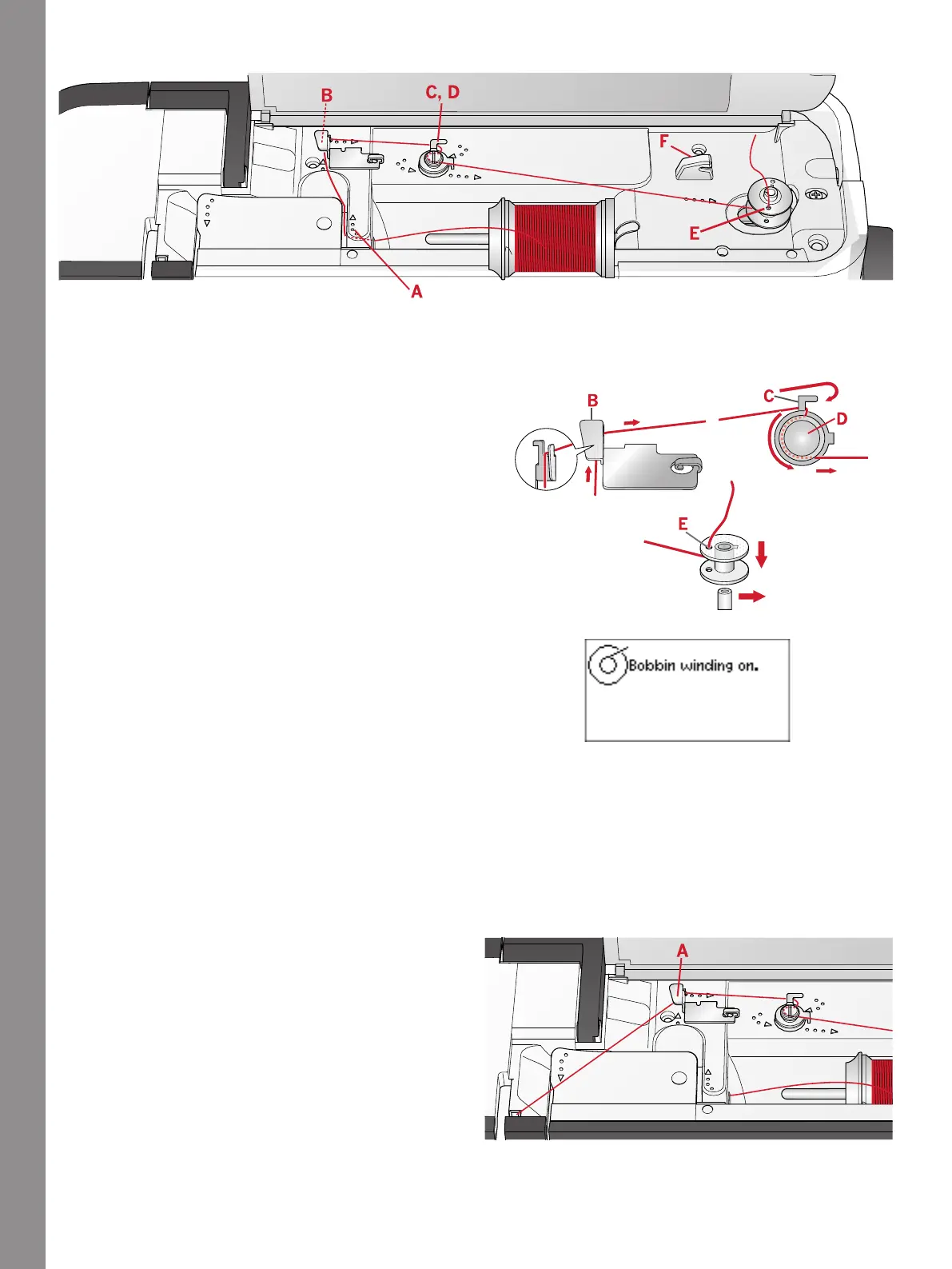 B

C, D

F

E

A

B

C

D

E

Bobbin winding on.

A