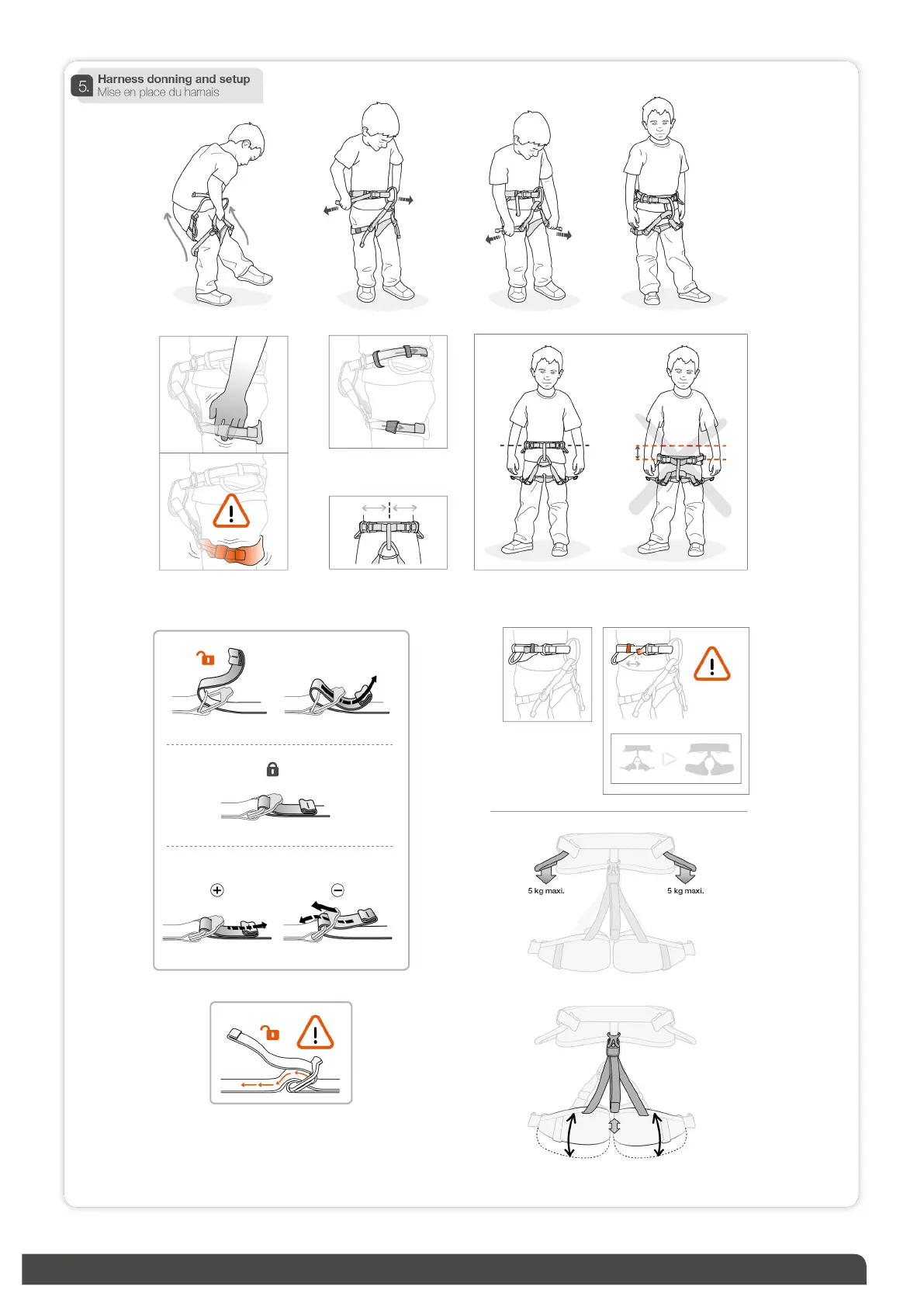 5. Harness donning and setup
Mise en place du harnais

5 kg maxi.

5 kg maxi.