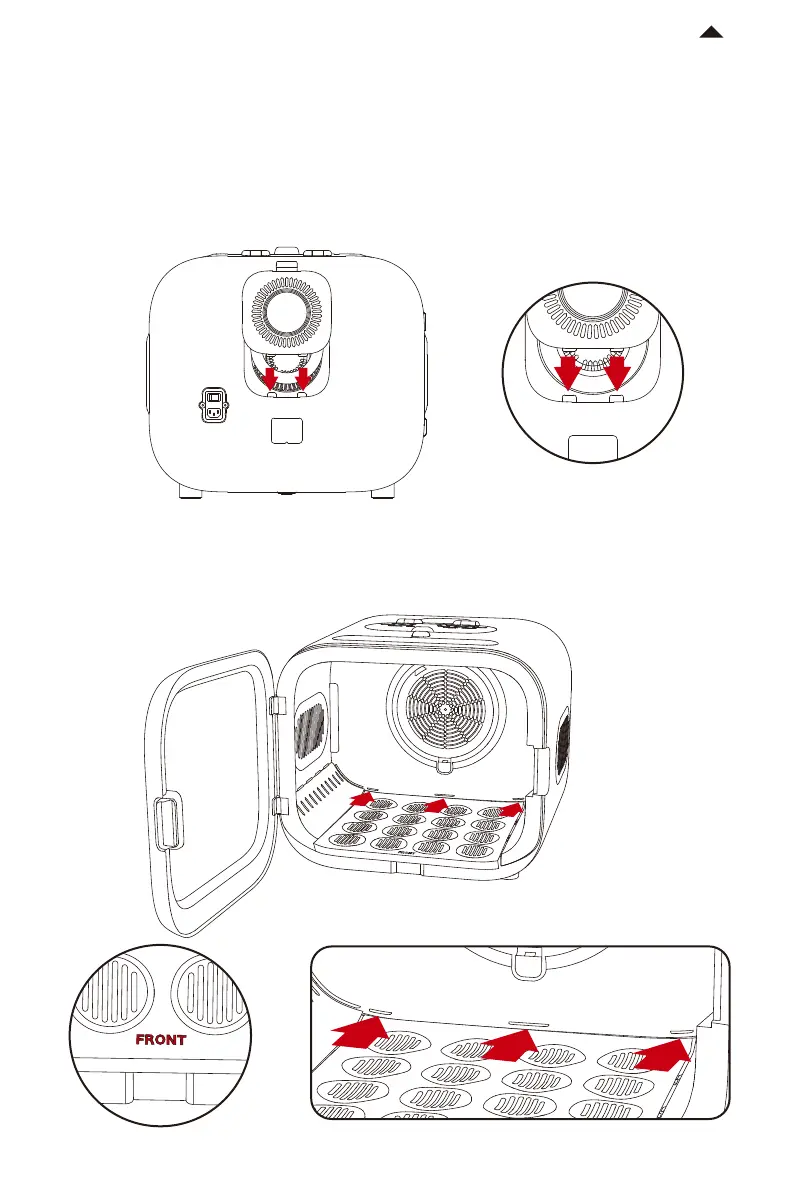 FRONT