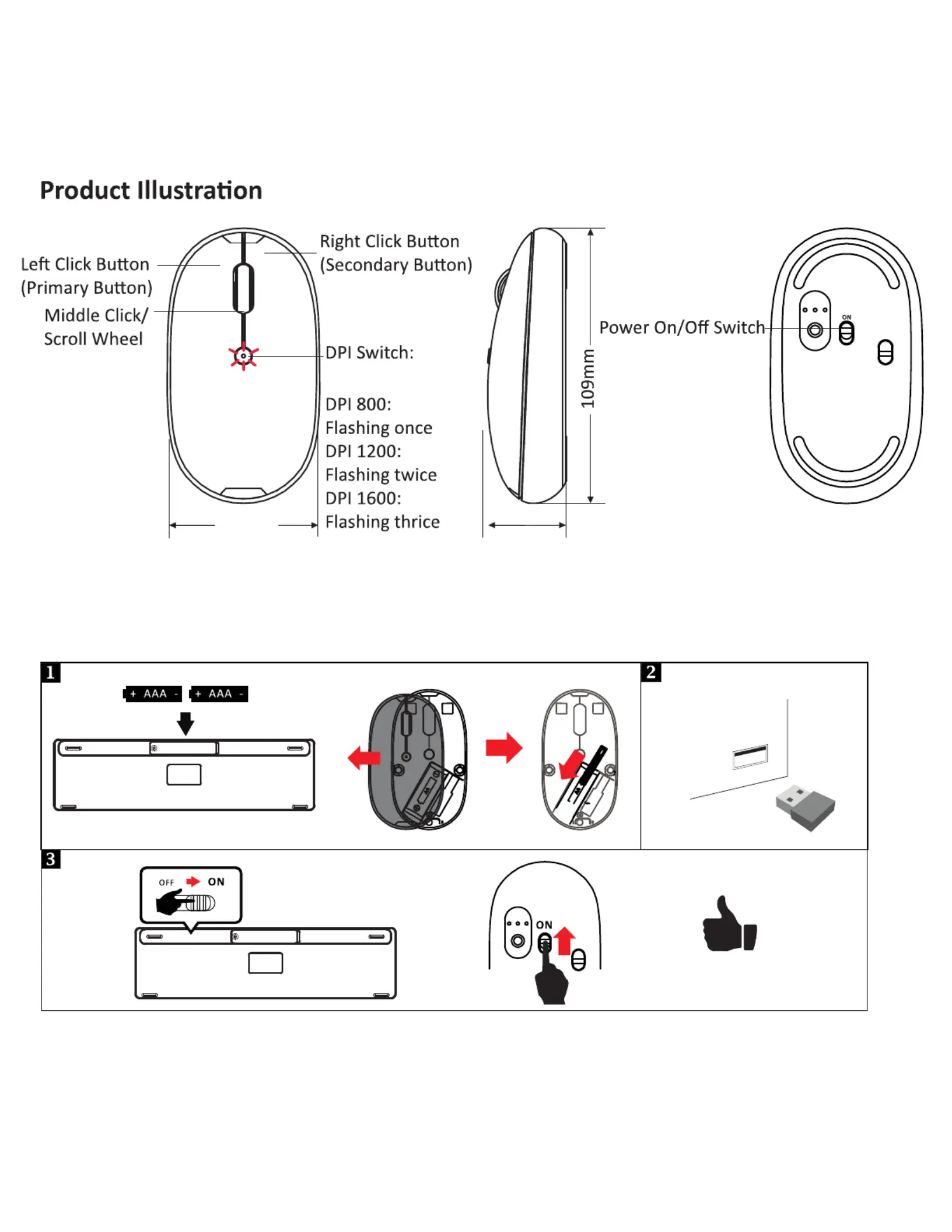 Product Illustration

Left Click Button
(Primary Button)

Middle Click/
Scroll Wheel

Right Click Button
(Secondary Button)

DPI Switch:

DPI 800:
Flashing once
DPI 1200:
Flashing twice
DPI 1600:
Flashing thrice

109mm

Power On/Off Switch

ON

1

+ AAA -  + AAA -

2

3

OFF ON

ON