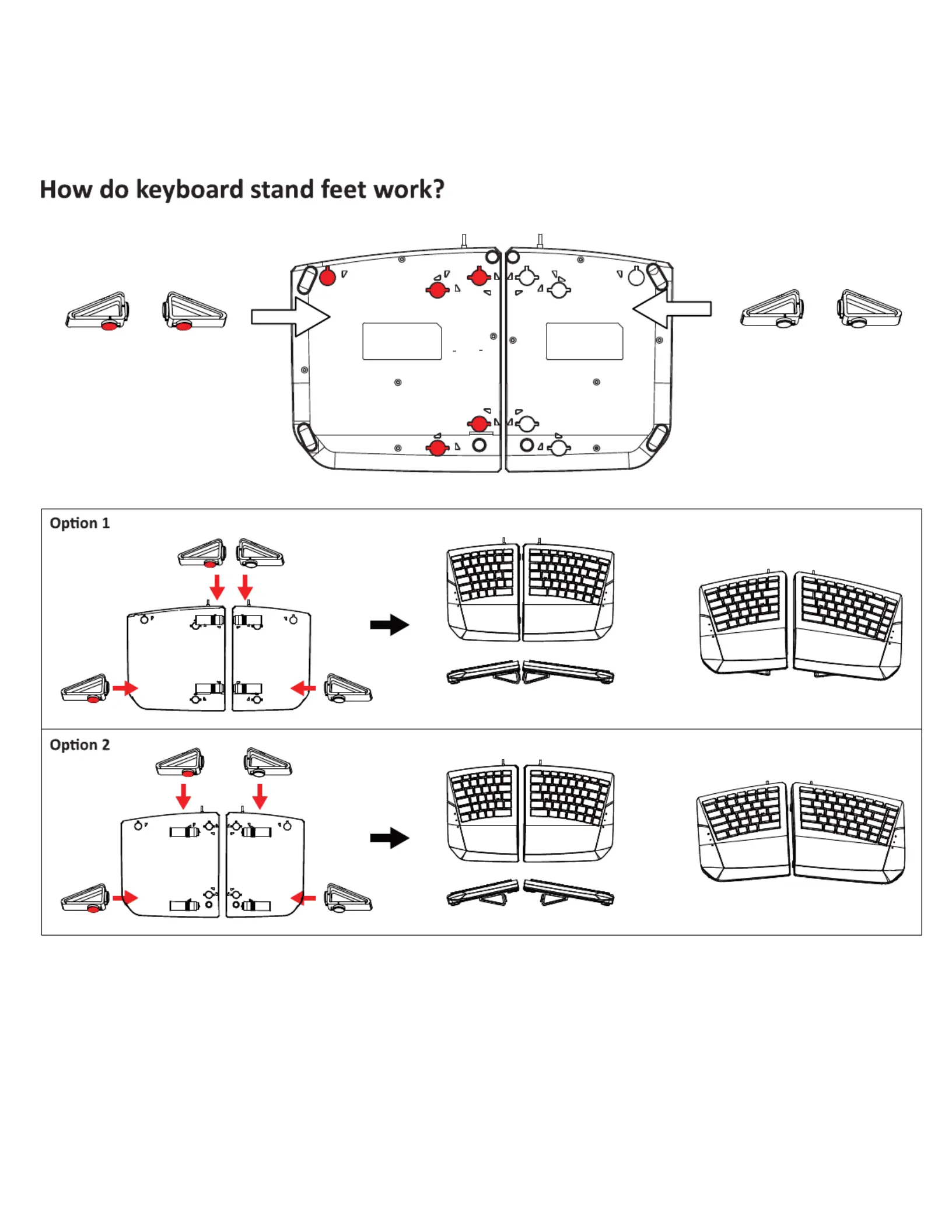 How do keyboard stand feet work?

Option 1

Option 2