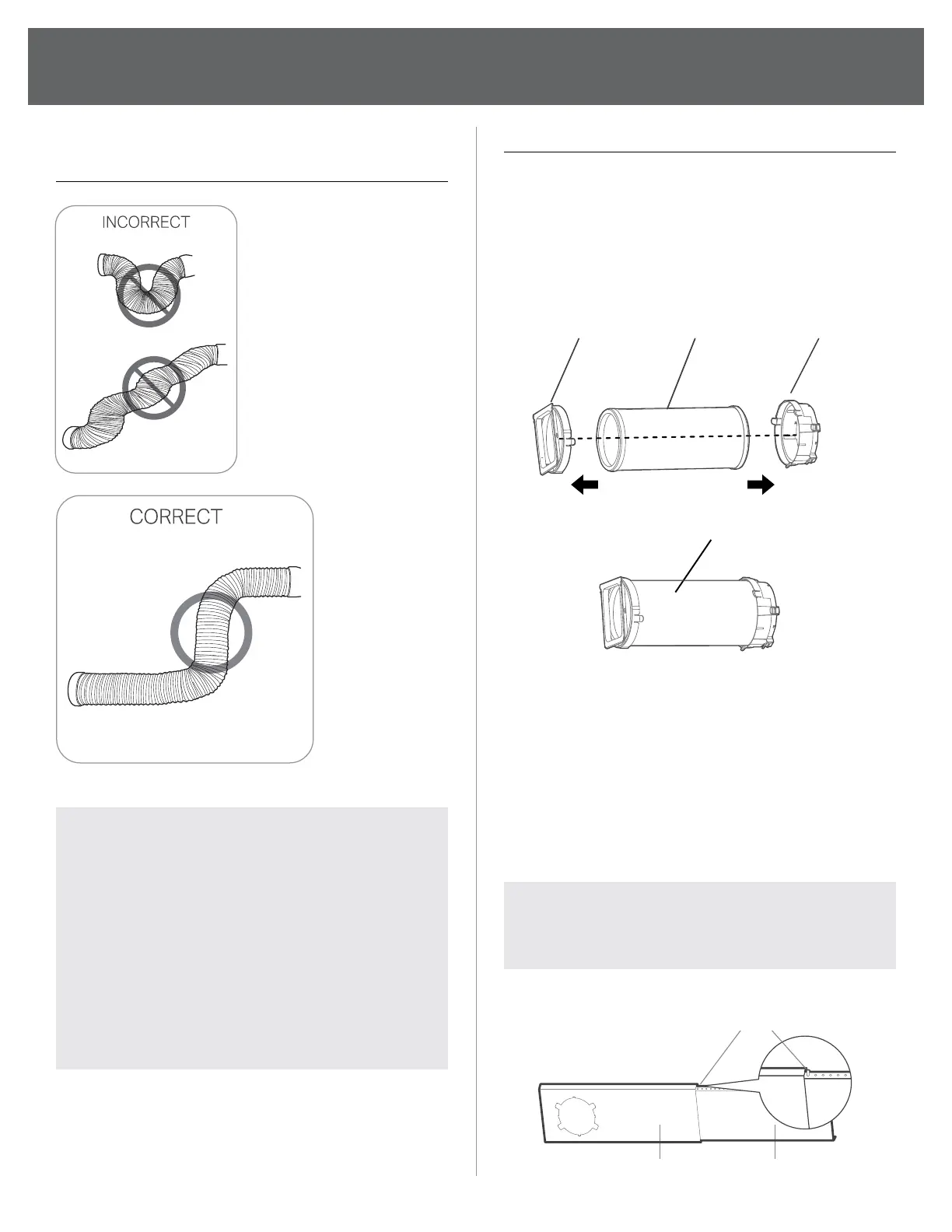 INCORRECT

CORRECT