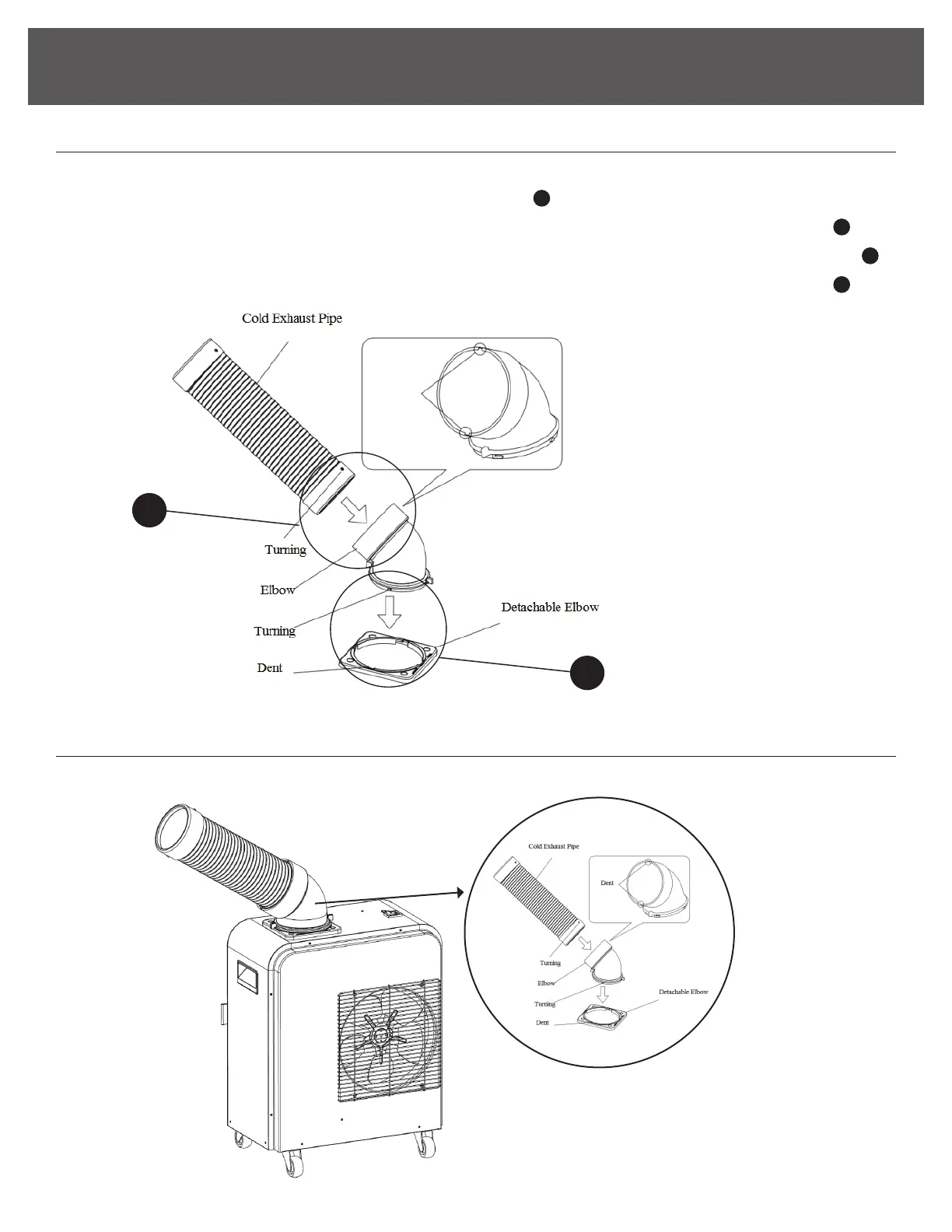 Cold Exhaust Pipe

Turning

Elbow

Turning

Detachable Elbow

Dent

Cold Exhaust Pipe

Dent

Turning

Elbow

Turning

Detachable Elbow

Dent