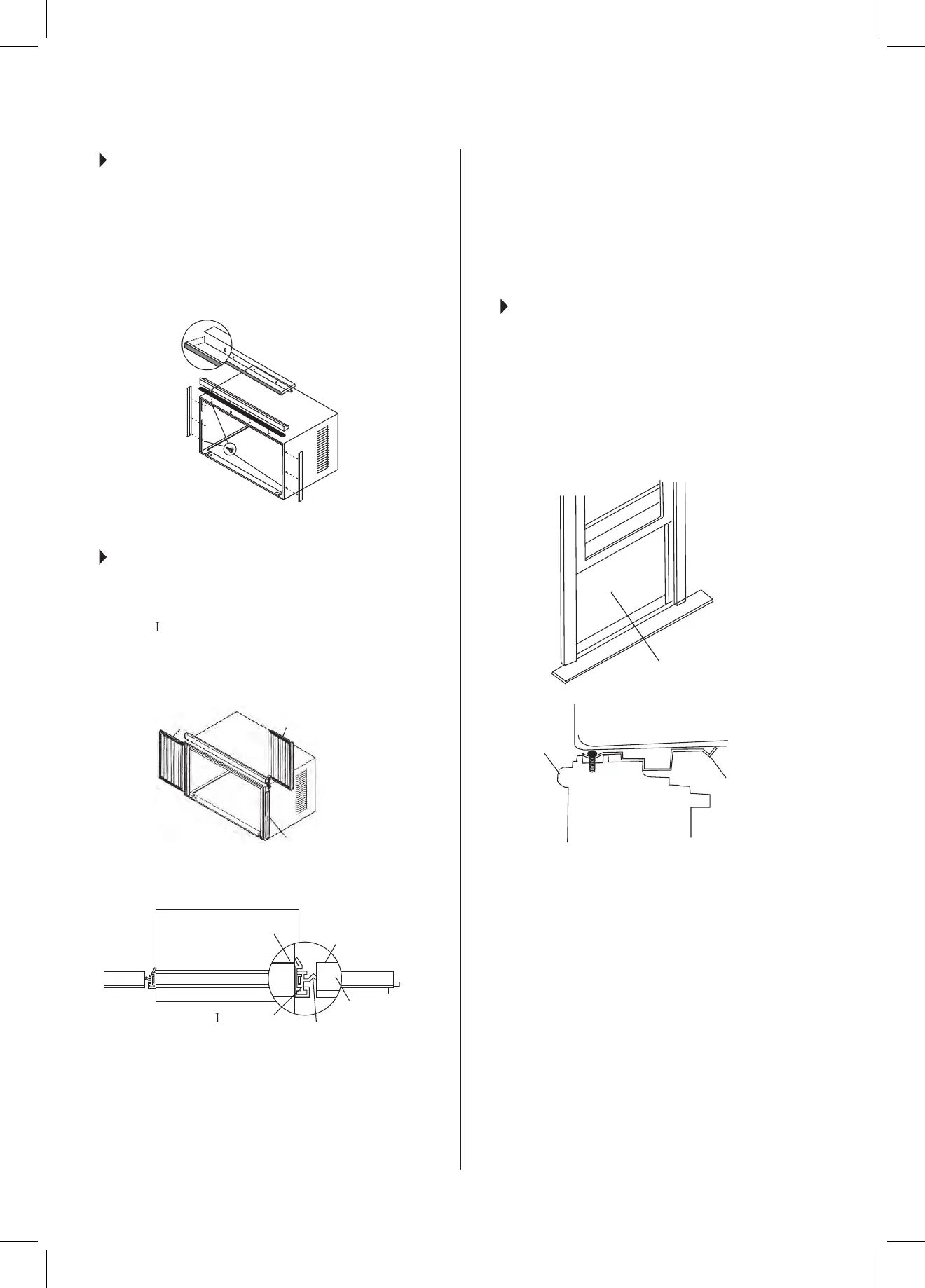 I

I