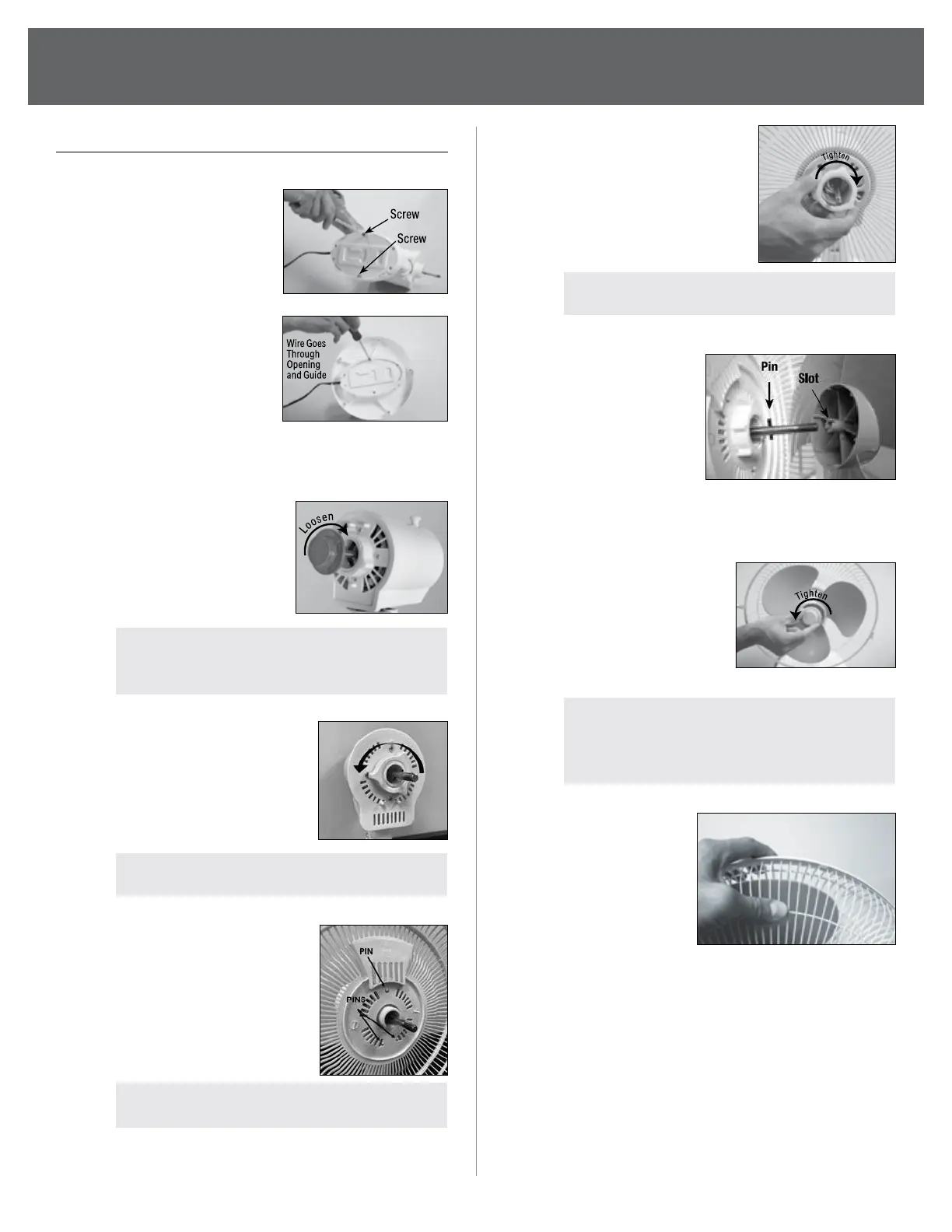 Screw

Screw

Wire Goes Through Opening and Guide

Loosen

PIN

PINS

Tighten

Pin

Slot

Tighten