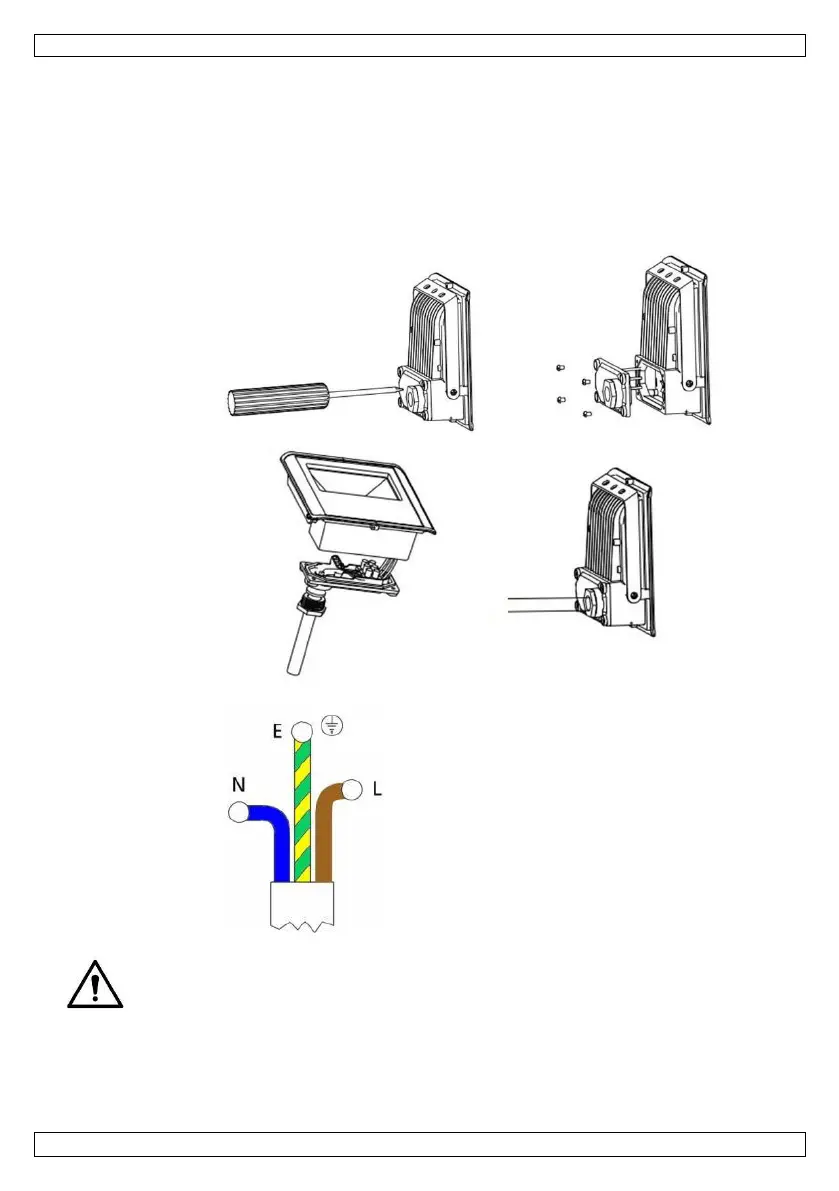 E
N
L