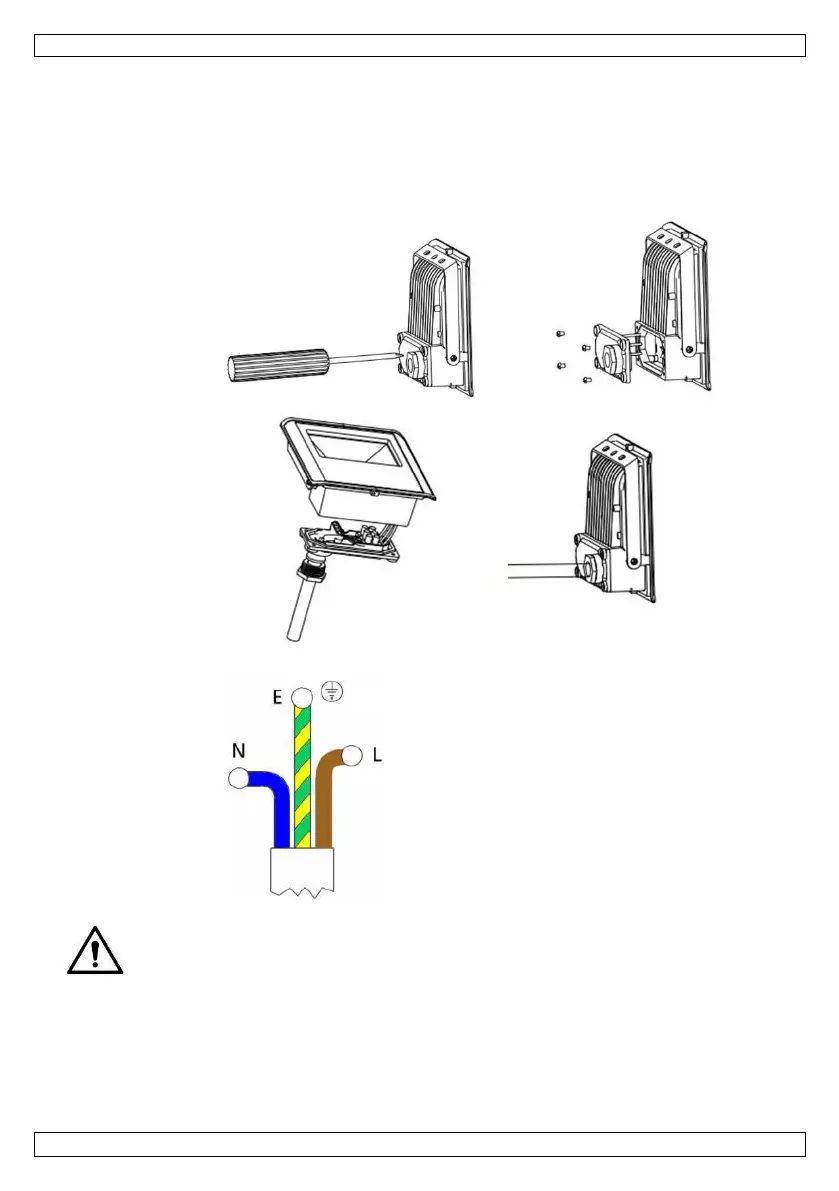 E

N

L