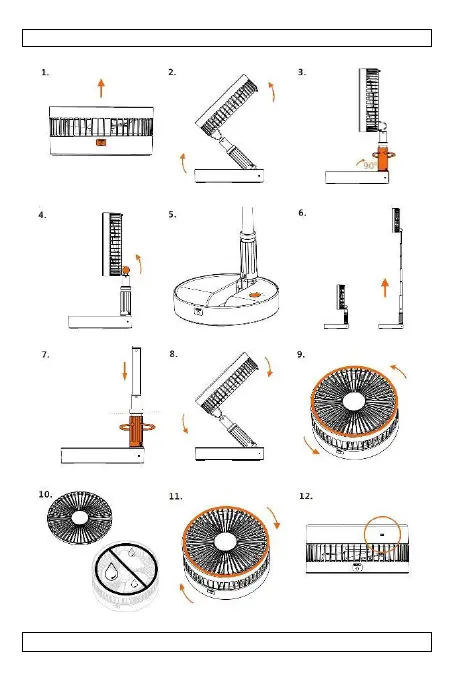 1.

2.

3.

90°

4.

5.

6.

7.

8.

9.

10.

11.

12.