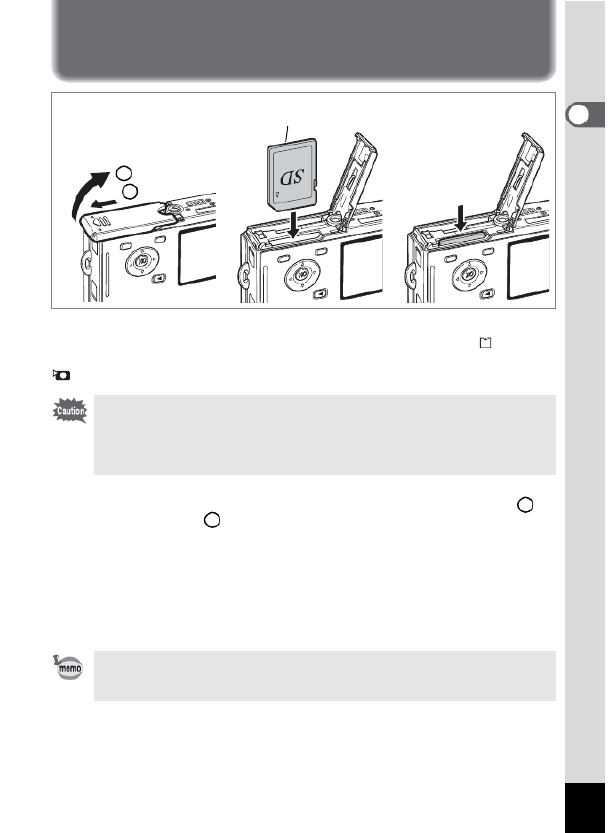 SD

Caution

memo