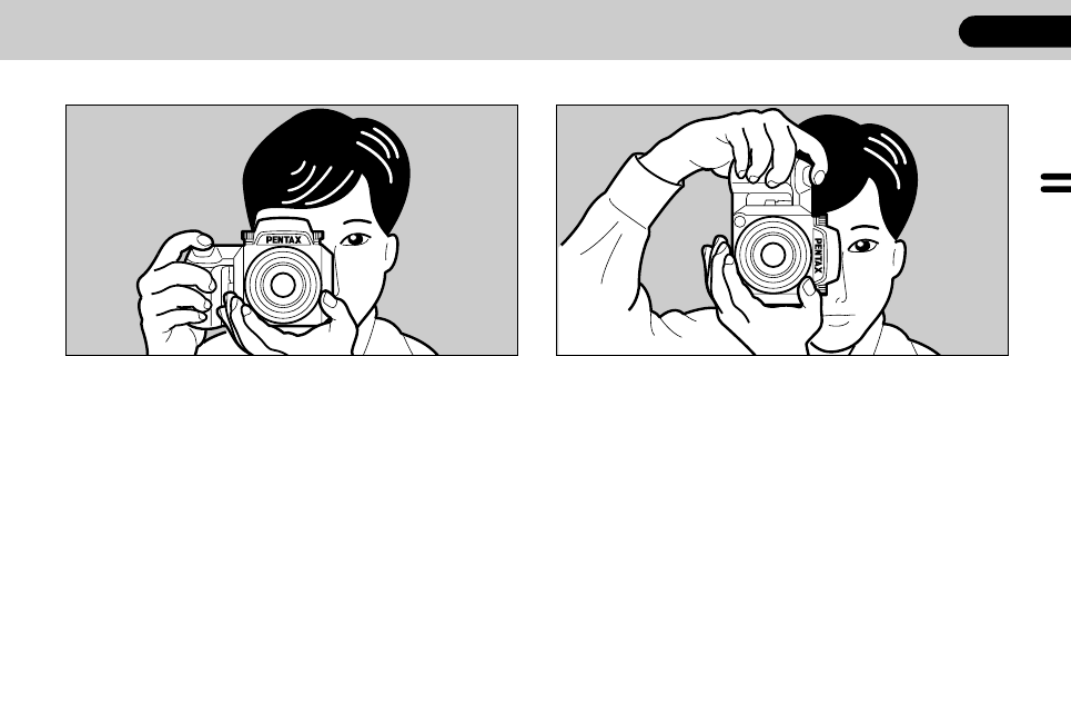 PENTAX

PENTAX