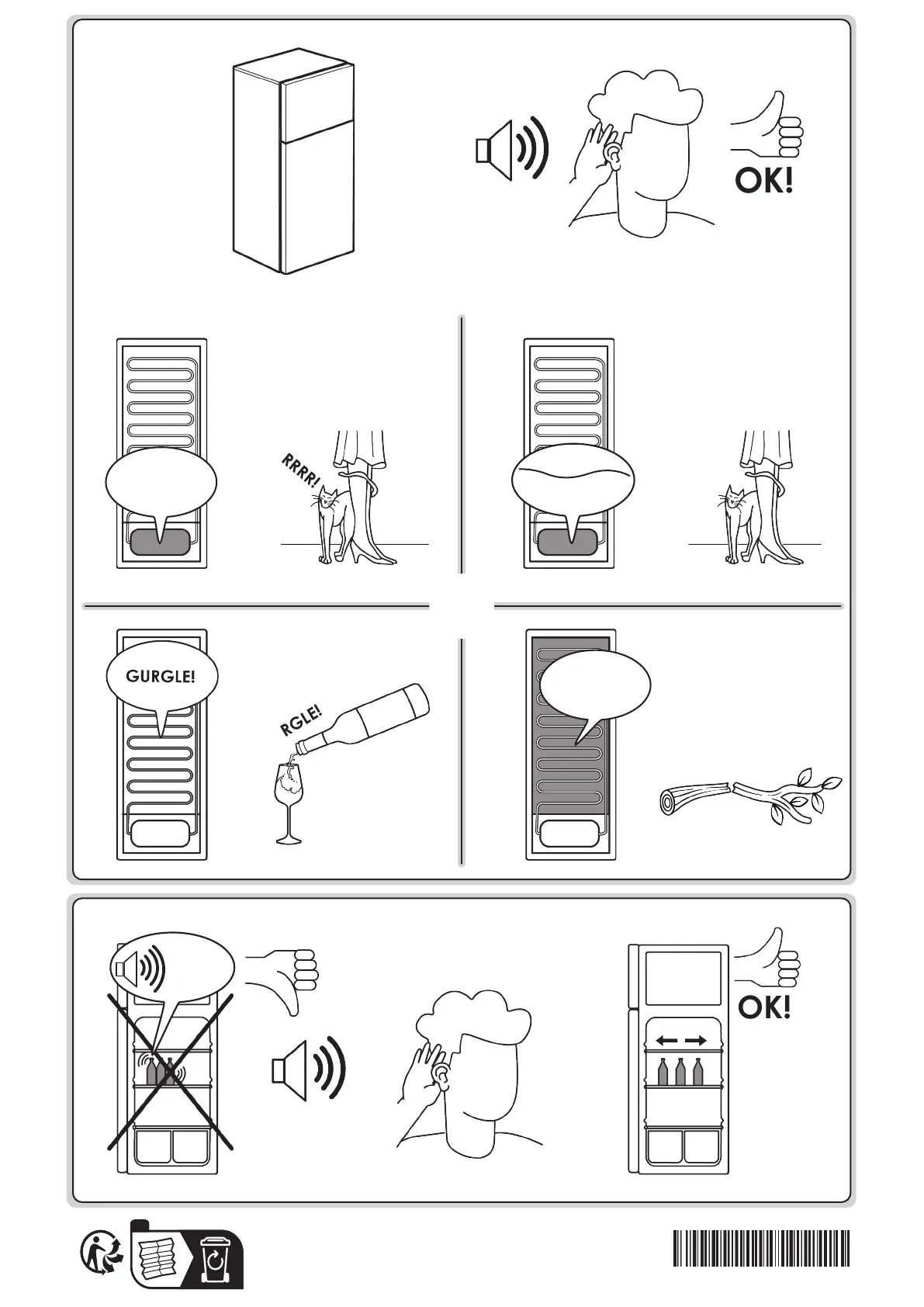 OK!

RRRR!

GURGLE!

RGLE!

OK!