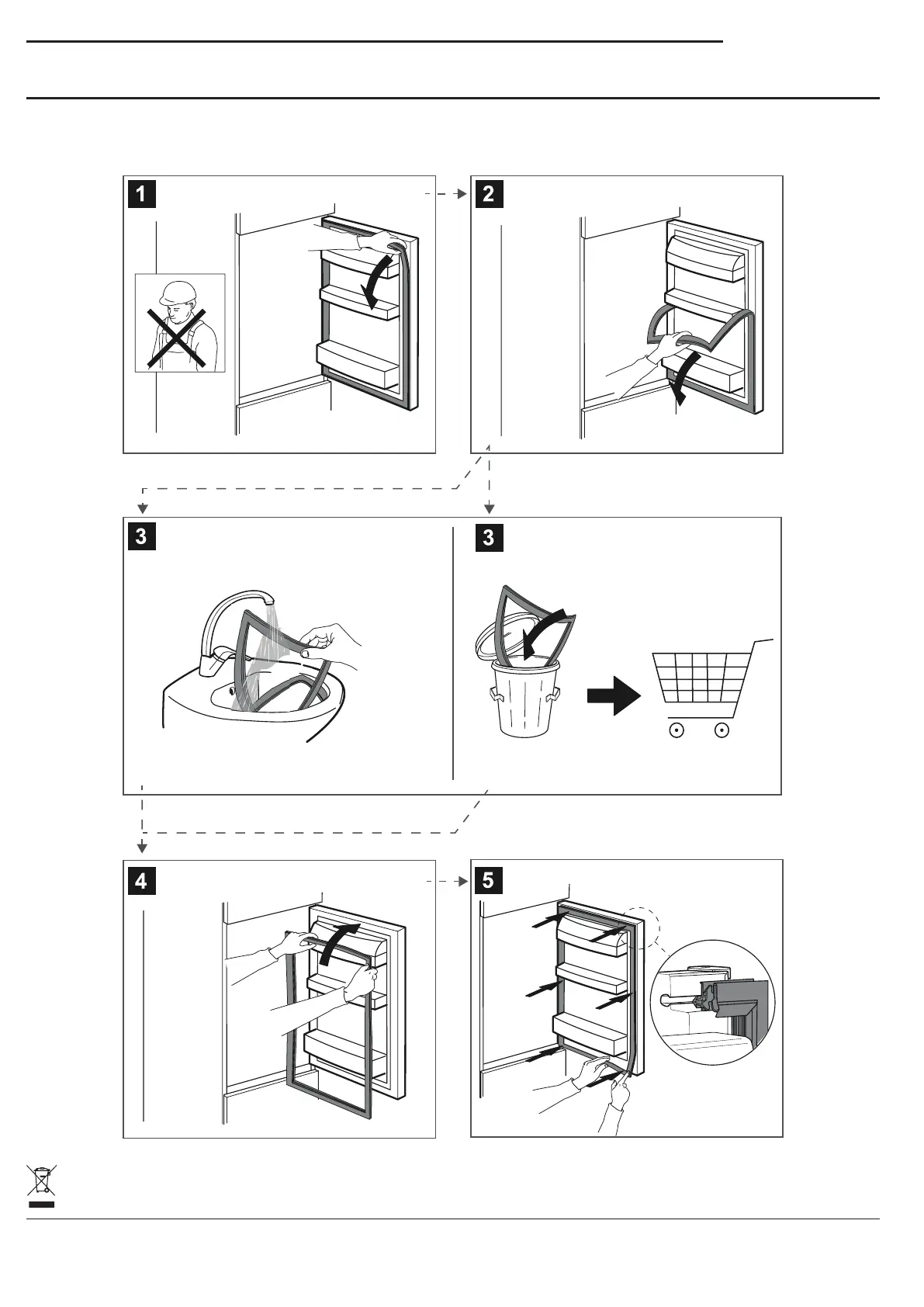 1

2

3

3

4

5