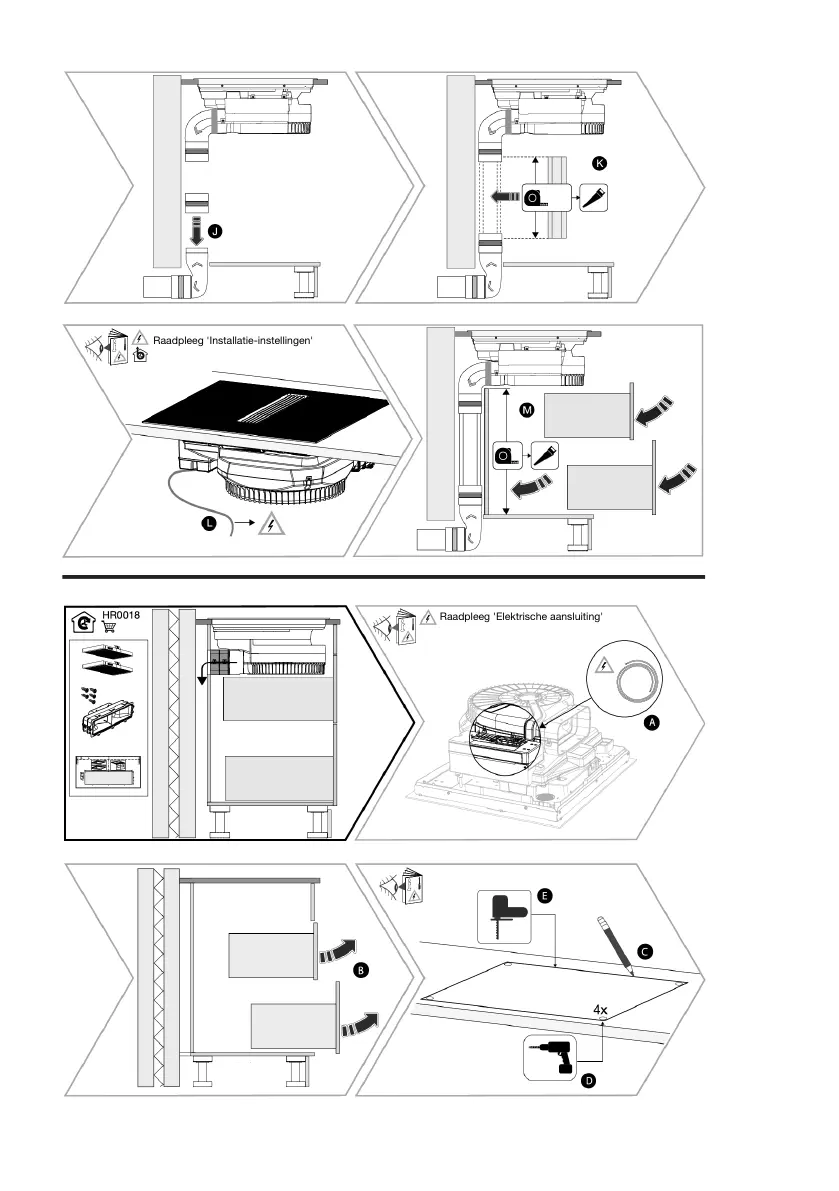 J

K

Raadpleeg 'Installatie-instellingen'

L

M

HR0018

Raadpleeg 'Elektrische aansluiting'

A

B

E

C

4x

D