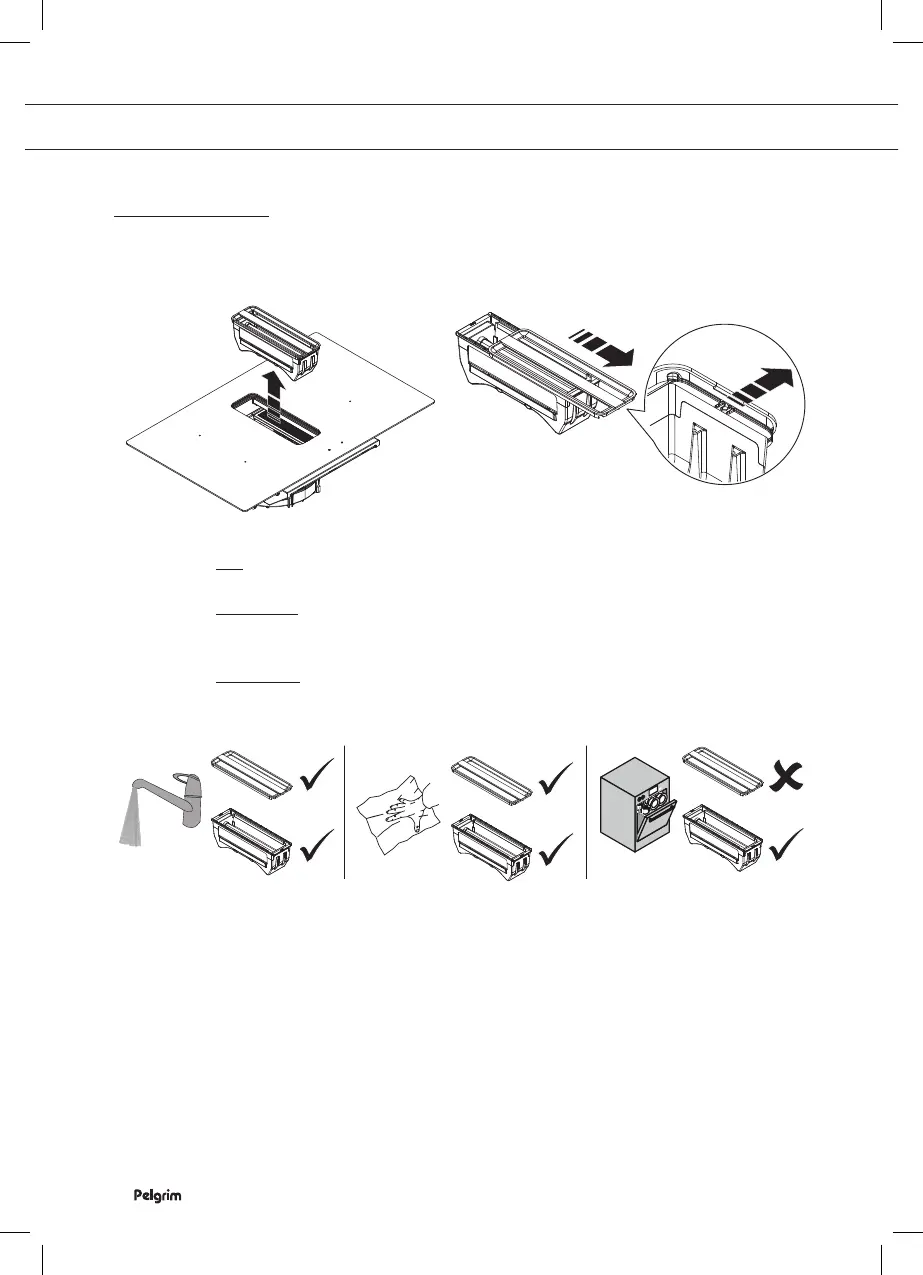 Pelgrim