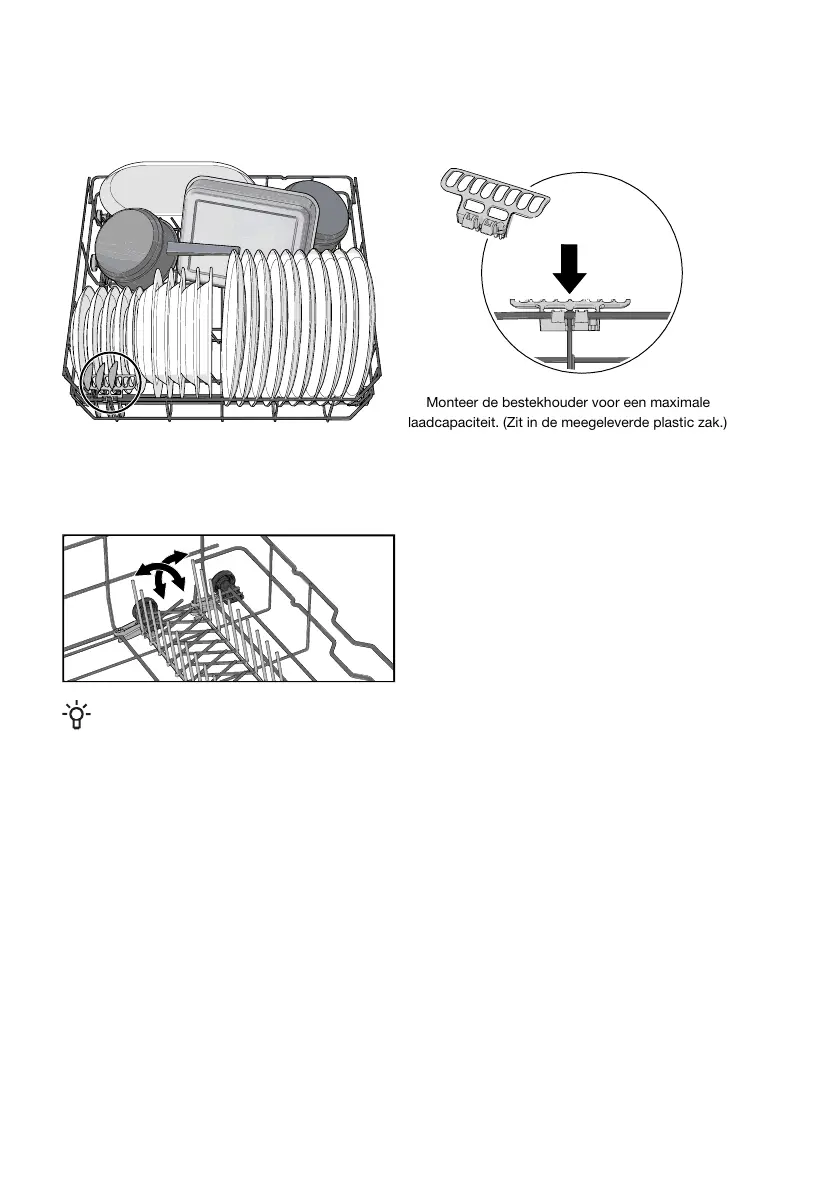 Monteer de bestekhouder voor een maximale laadcapaciteit. (Zit in de meegeleverde plastic zak.)