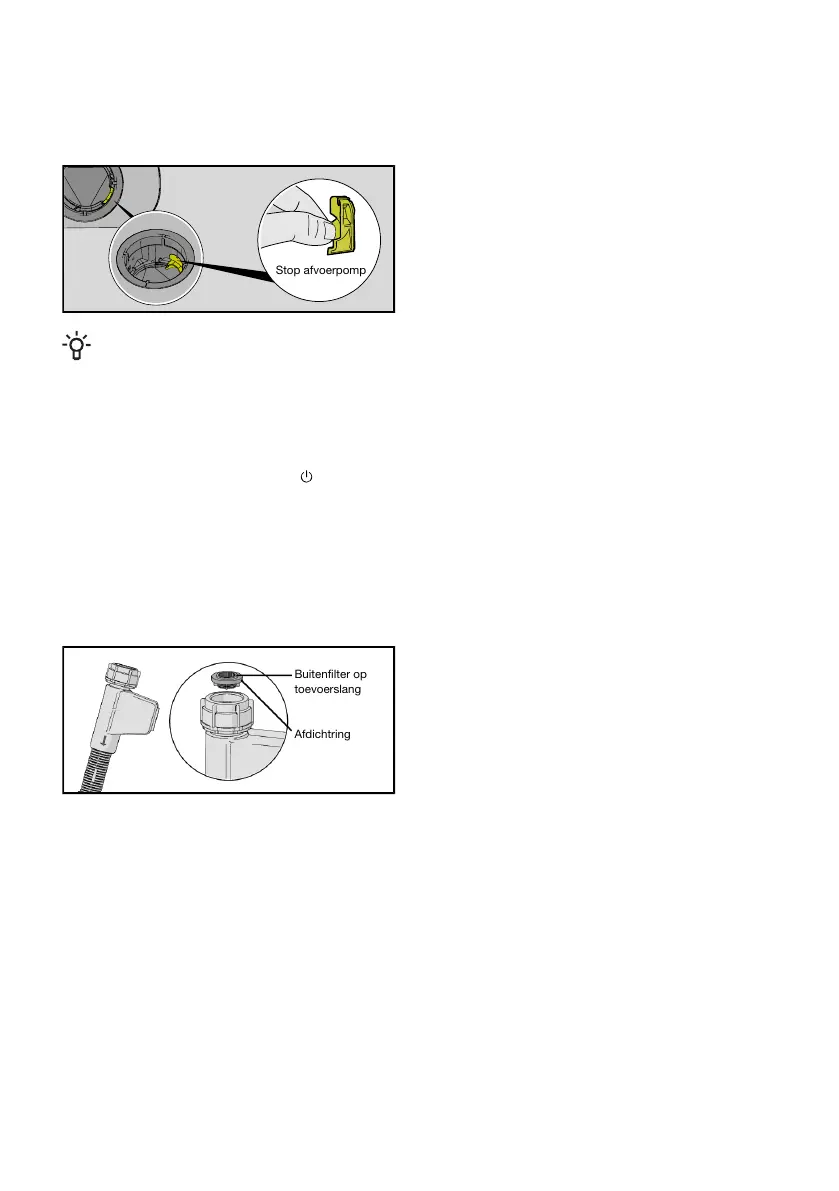 Stop afvoerpomp

Buitenfilter op toevoerslang

Afdichtring