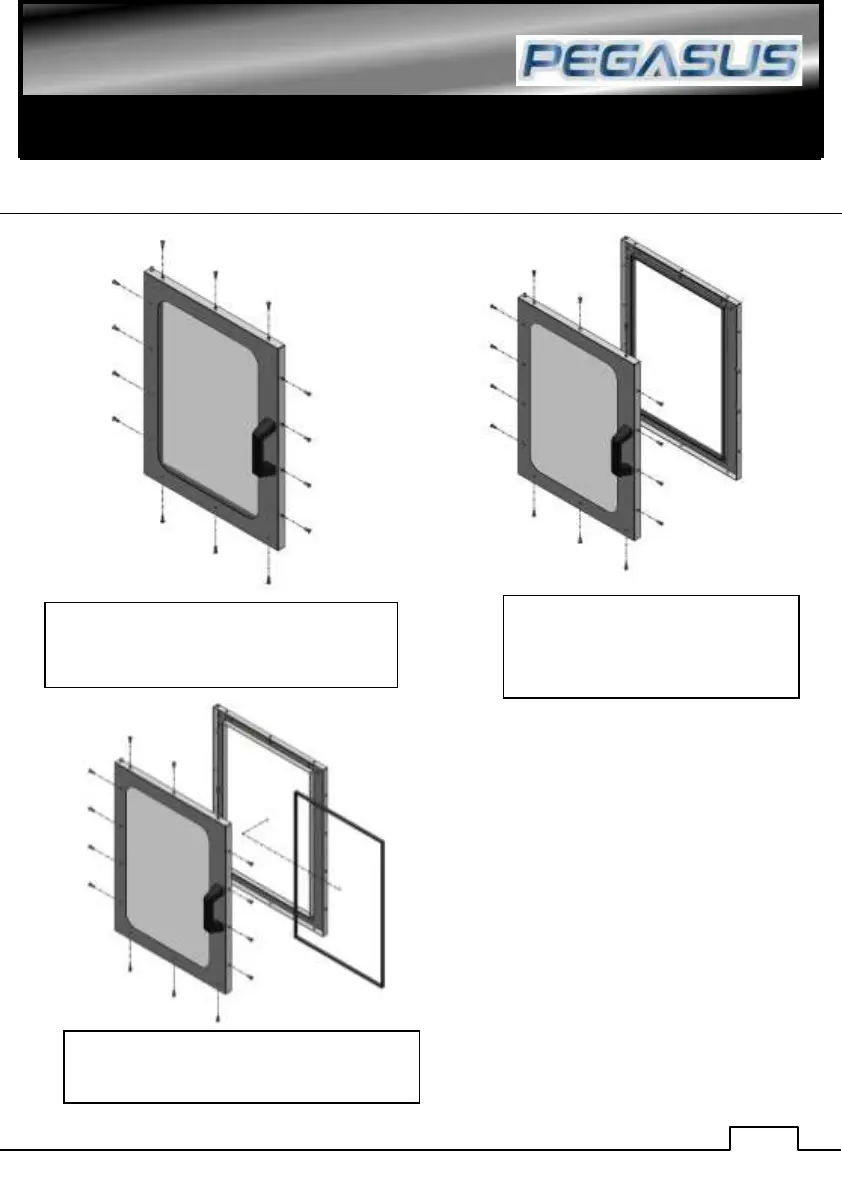 PEGASUS