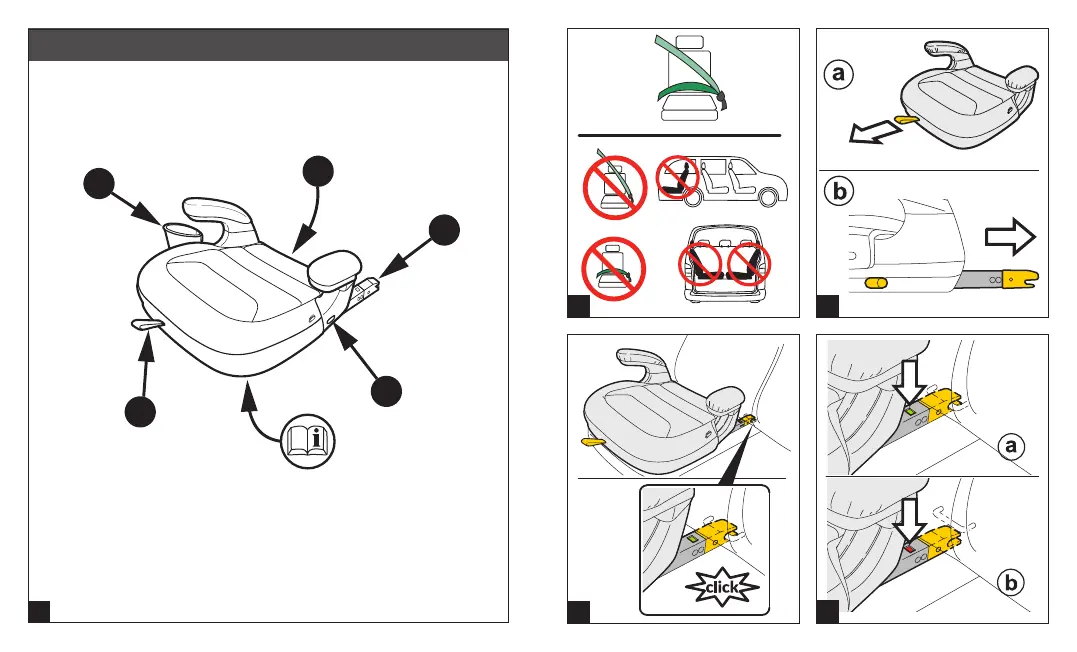 a

b

click

a

b