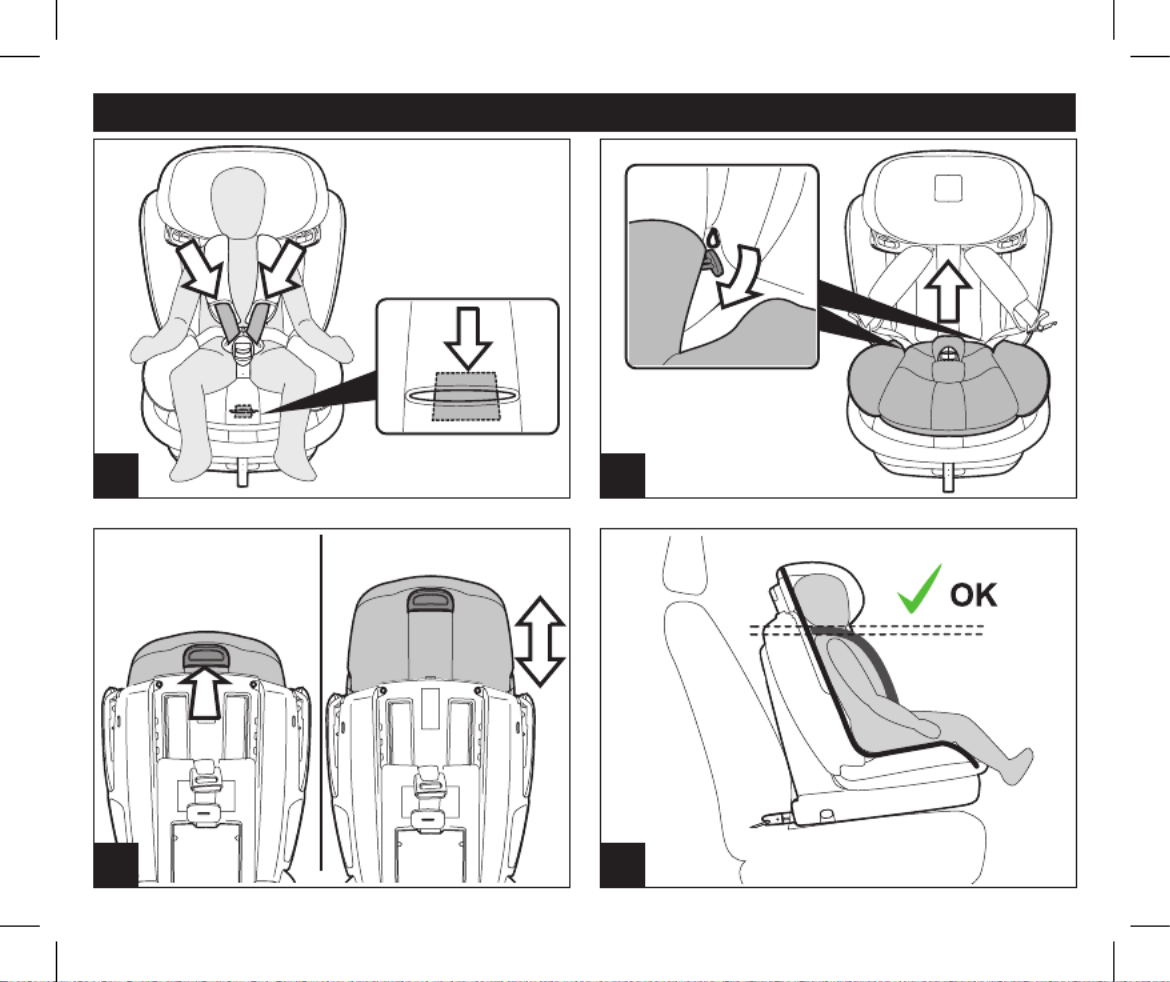 OK