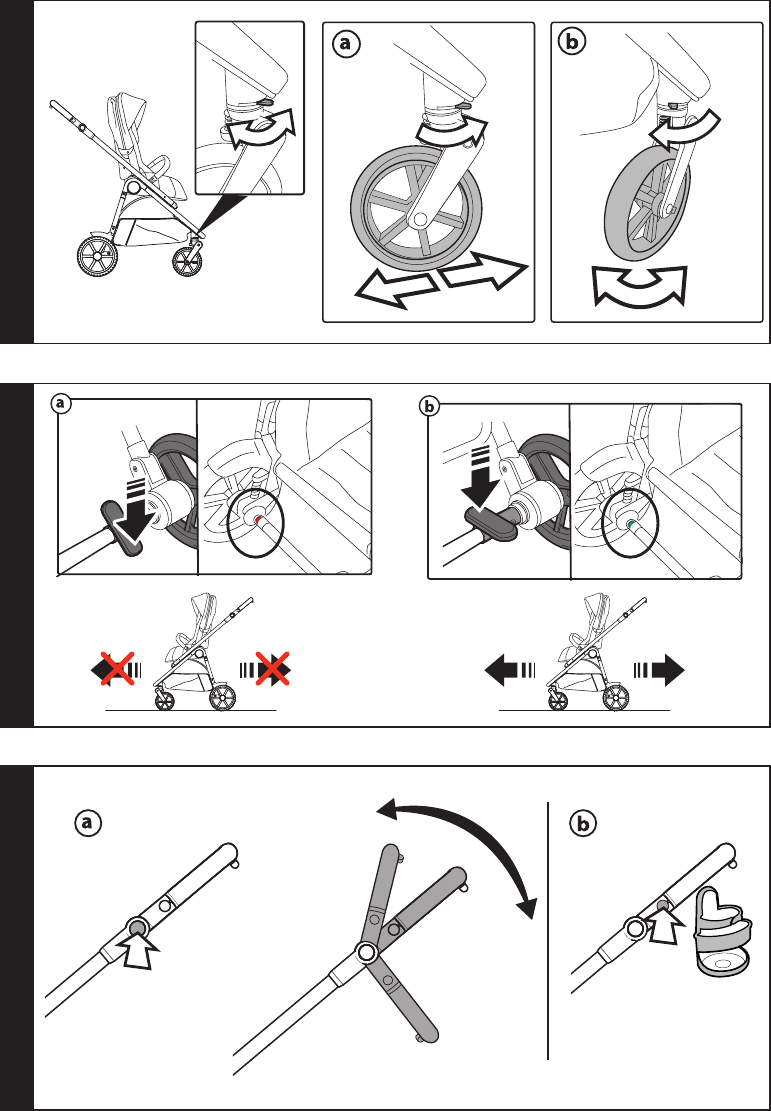 a
b
a
b
a
b