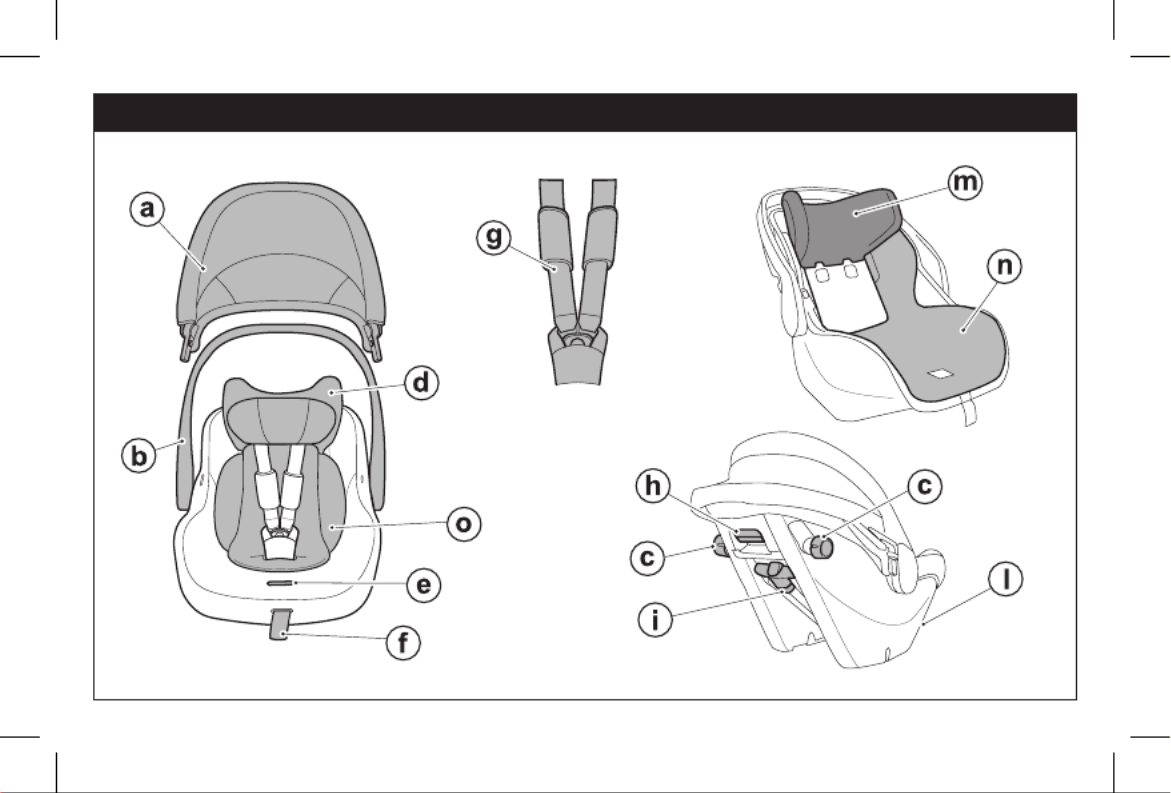 a
b
d
o
e
f
g
m
n
h
c
c
i
l