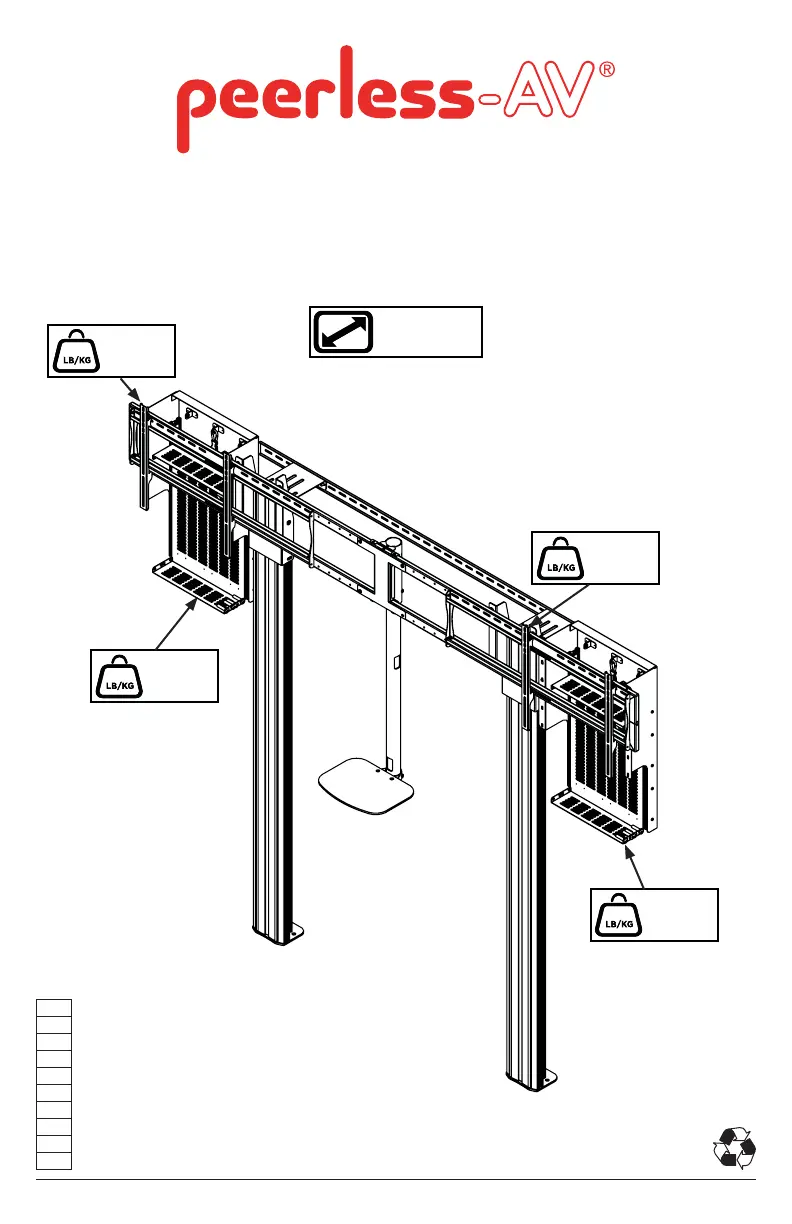 peerless-AV®

LB/KG

LB/KG

LB/KG

LB/KG