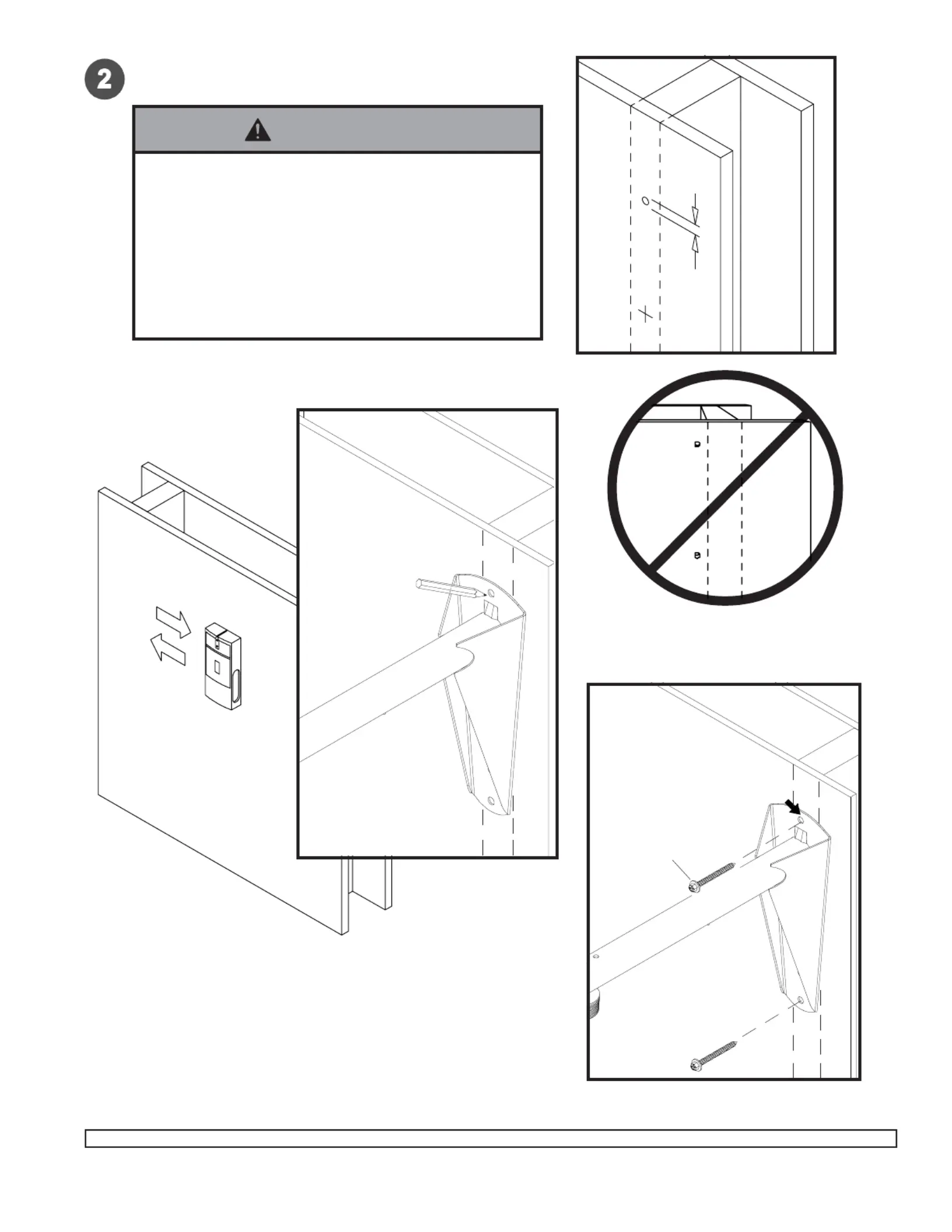 2