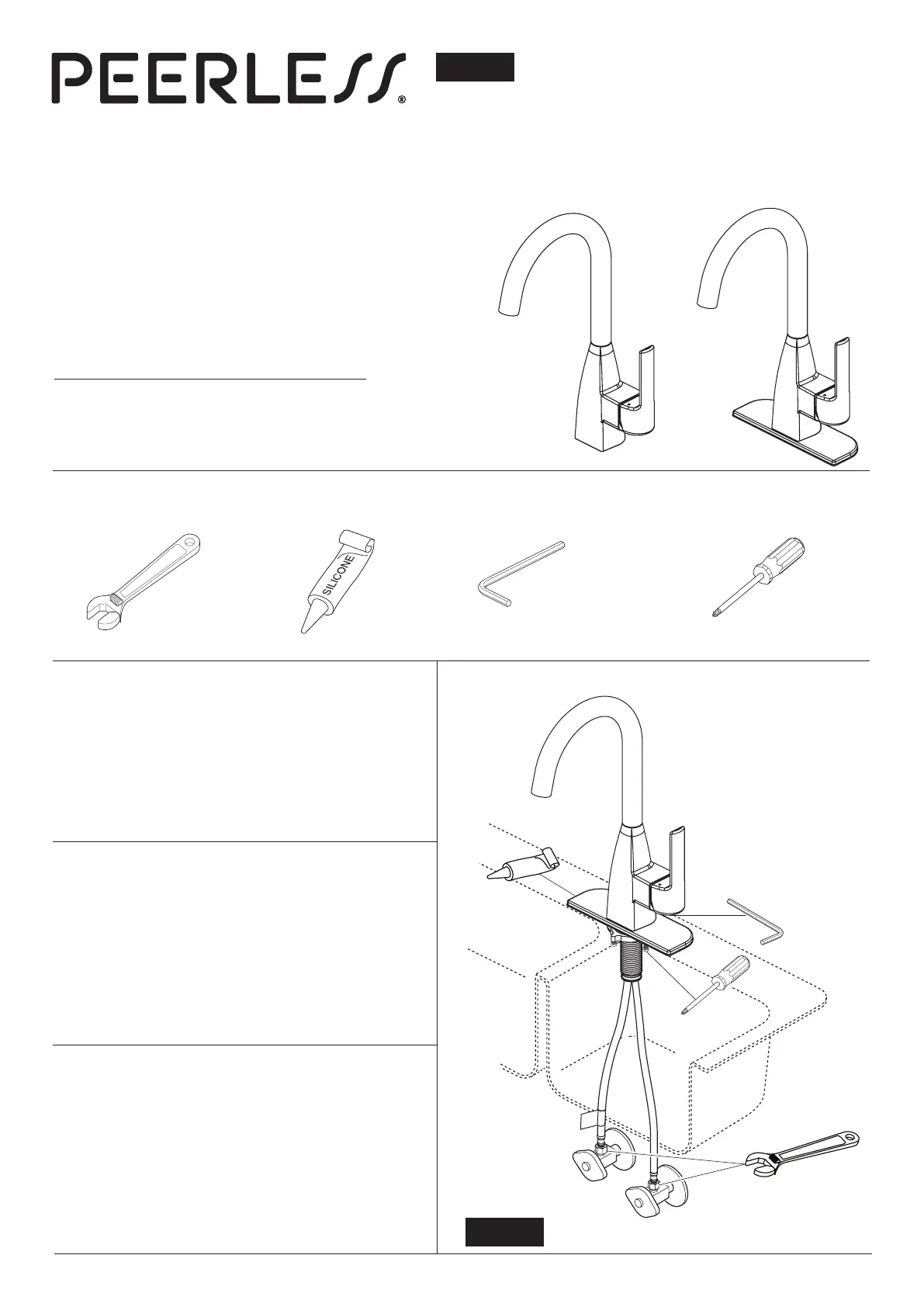 PEERLESS®

SILICONE