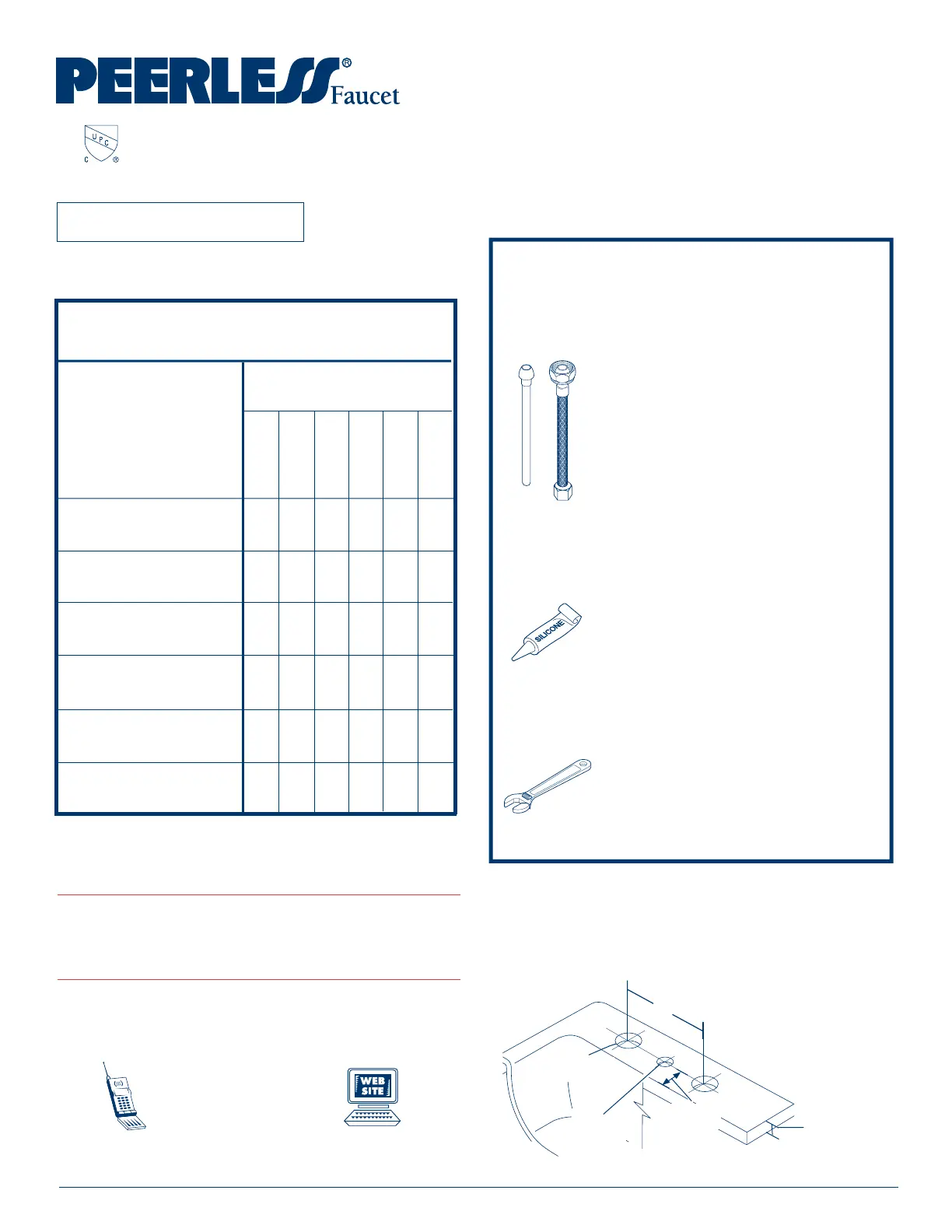 PEERLESS® Faucet

UPC
C ®

SILICONE

WEB SITE