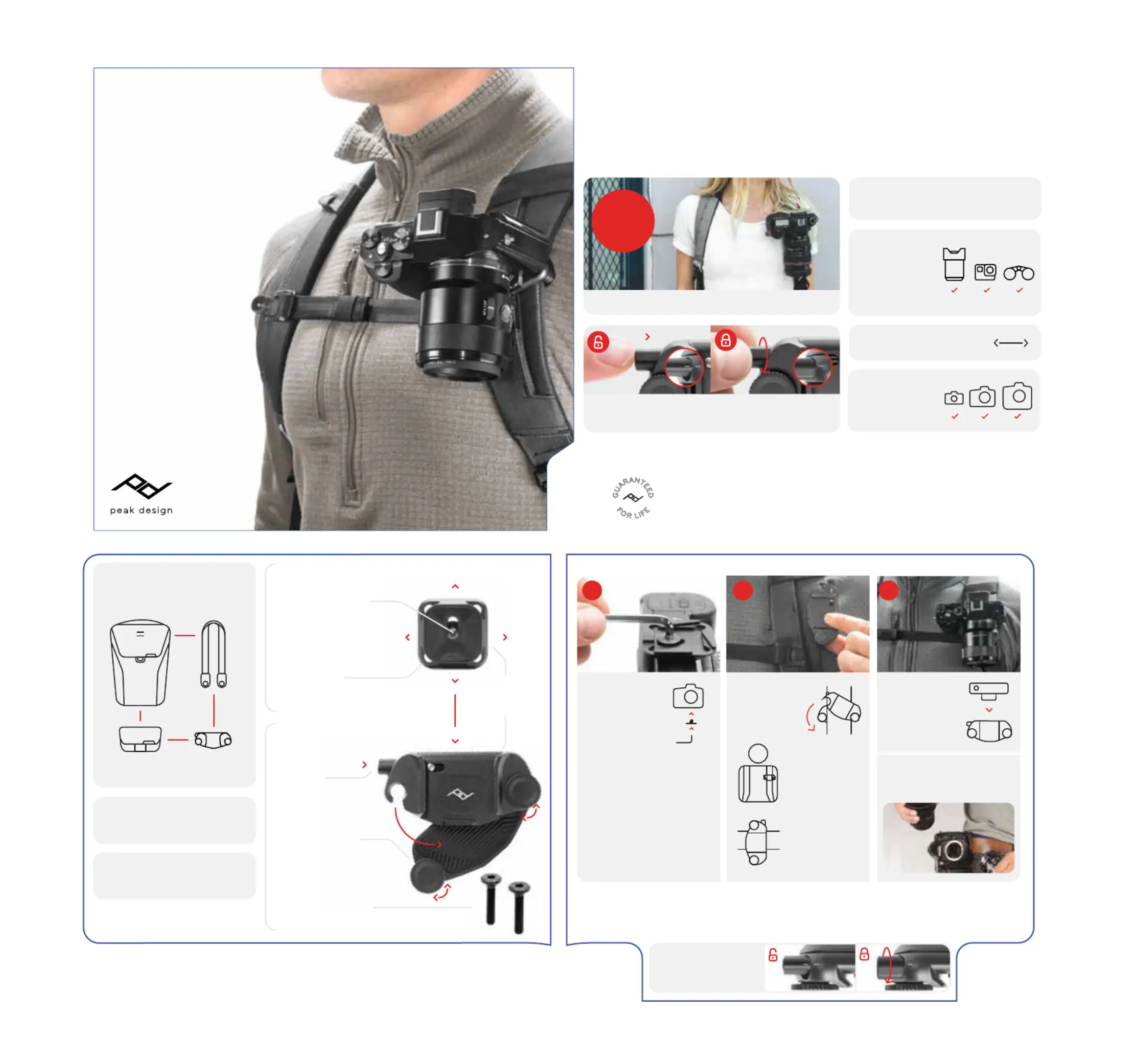 peak design

GUARANTEED FOR LIFE