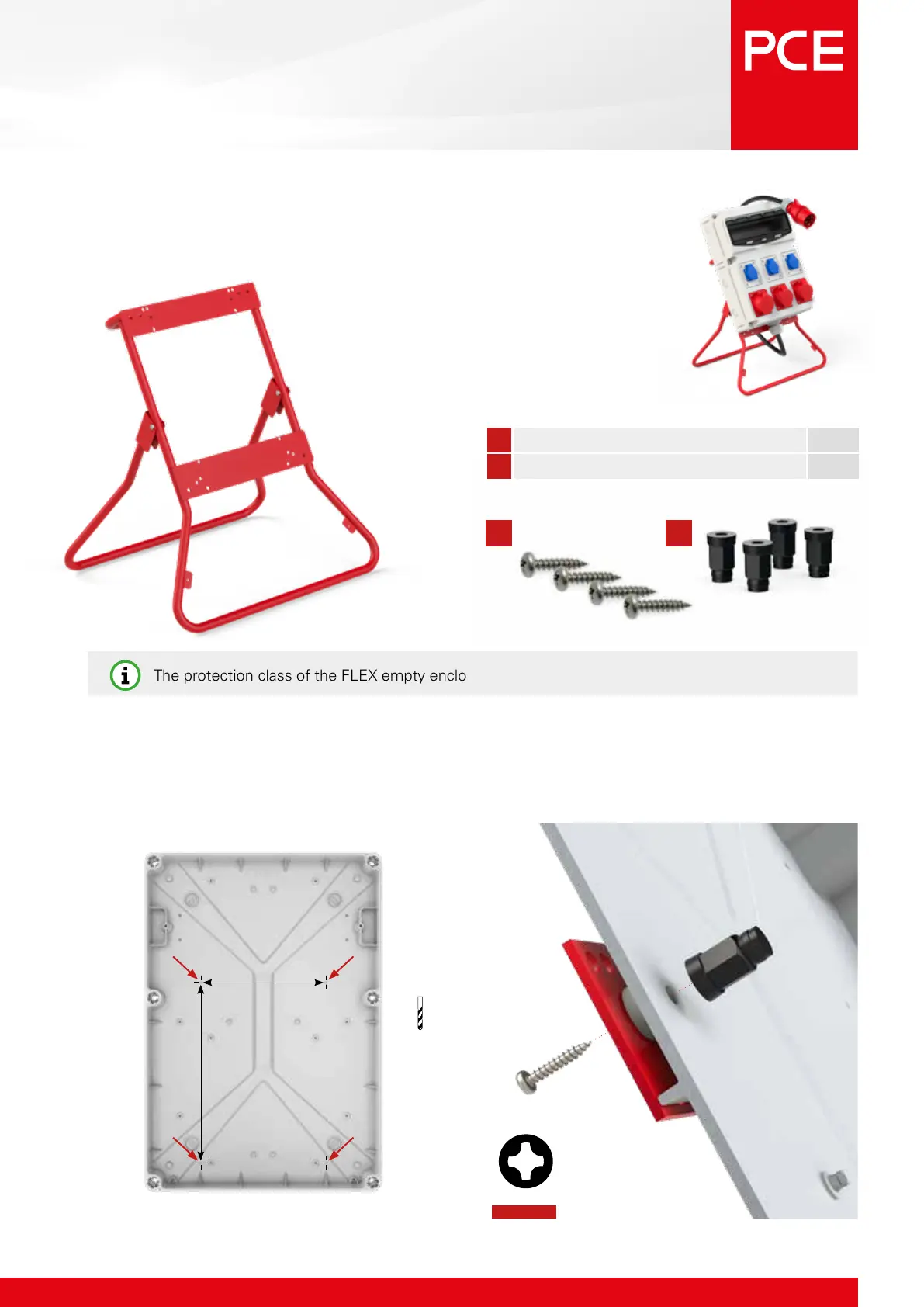 PCE

The protection class of the FLEX empty enclo