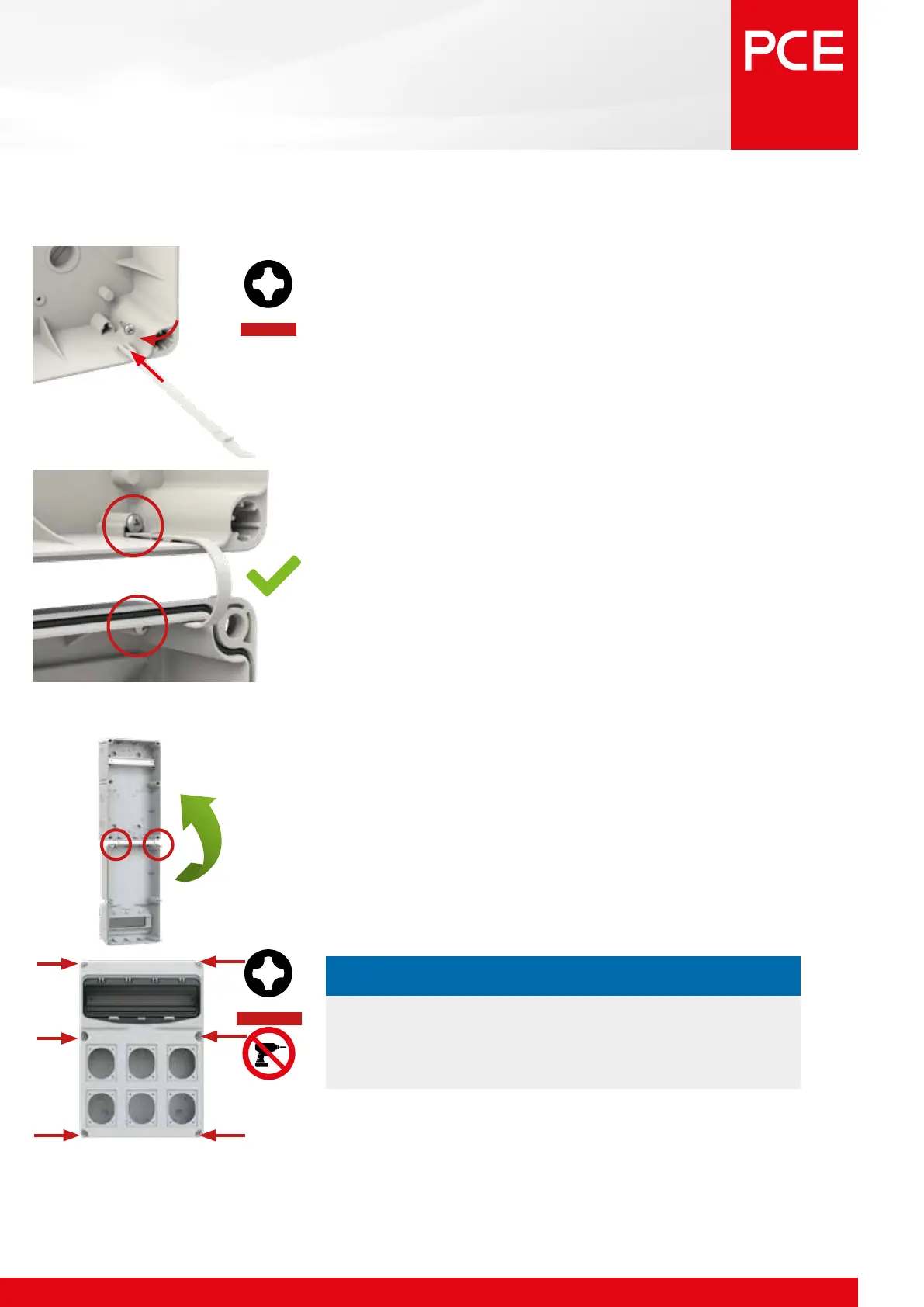 PCE