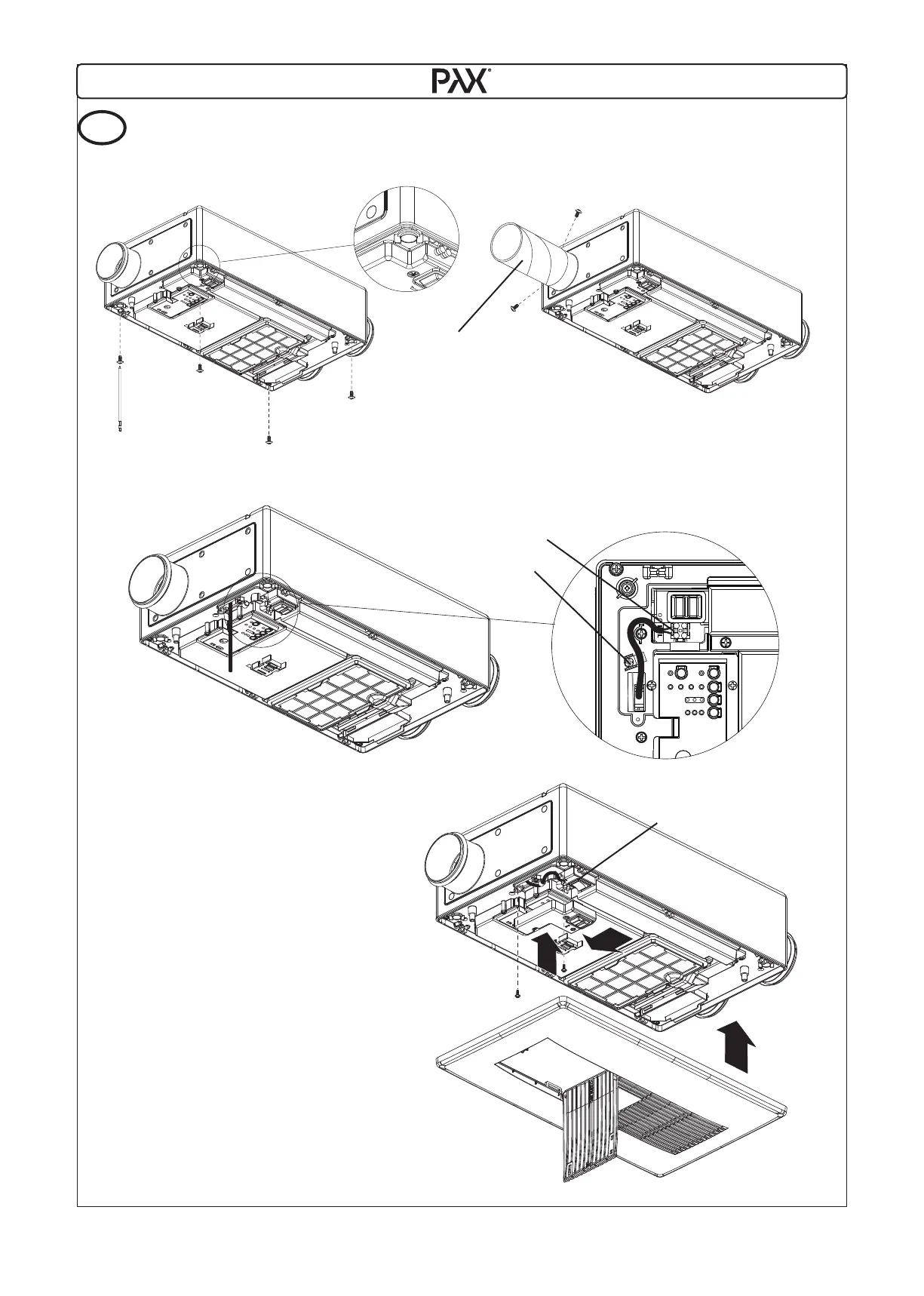 PAX®