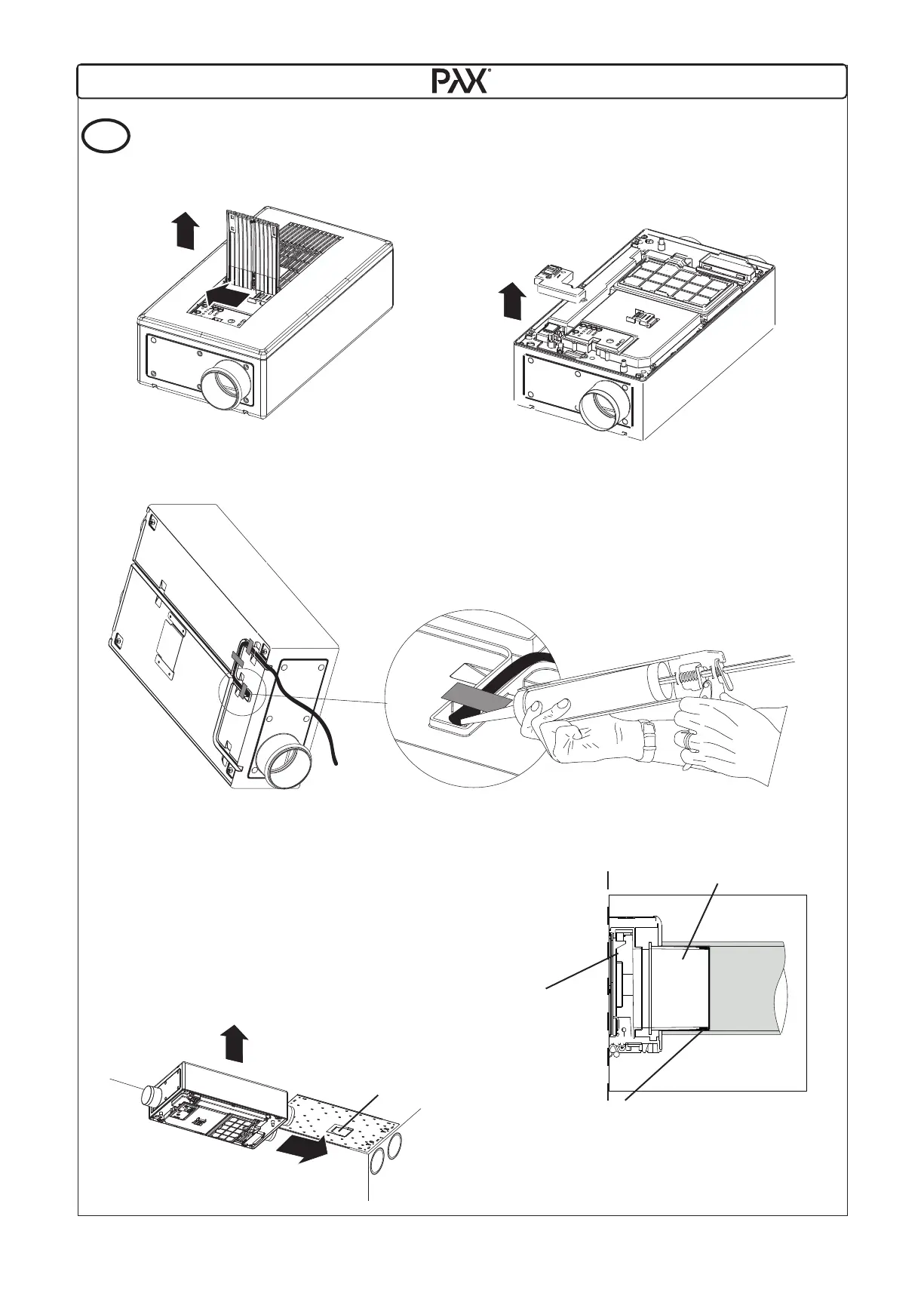 PAX®