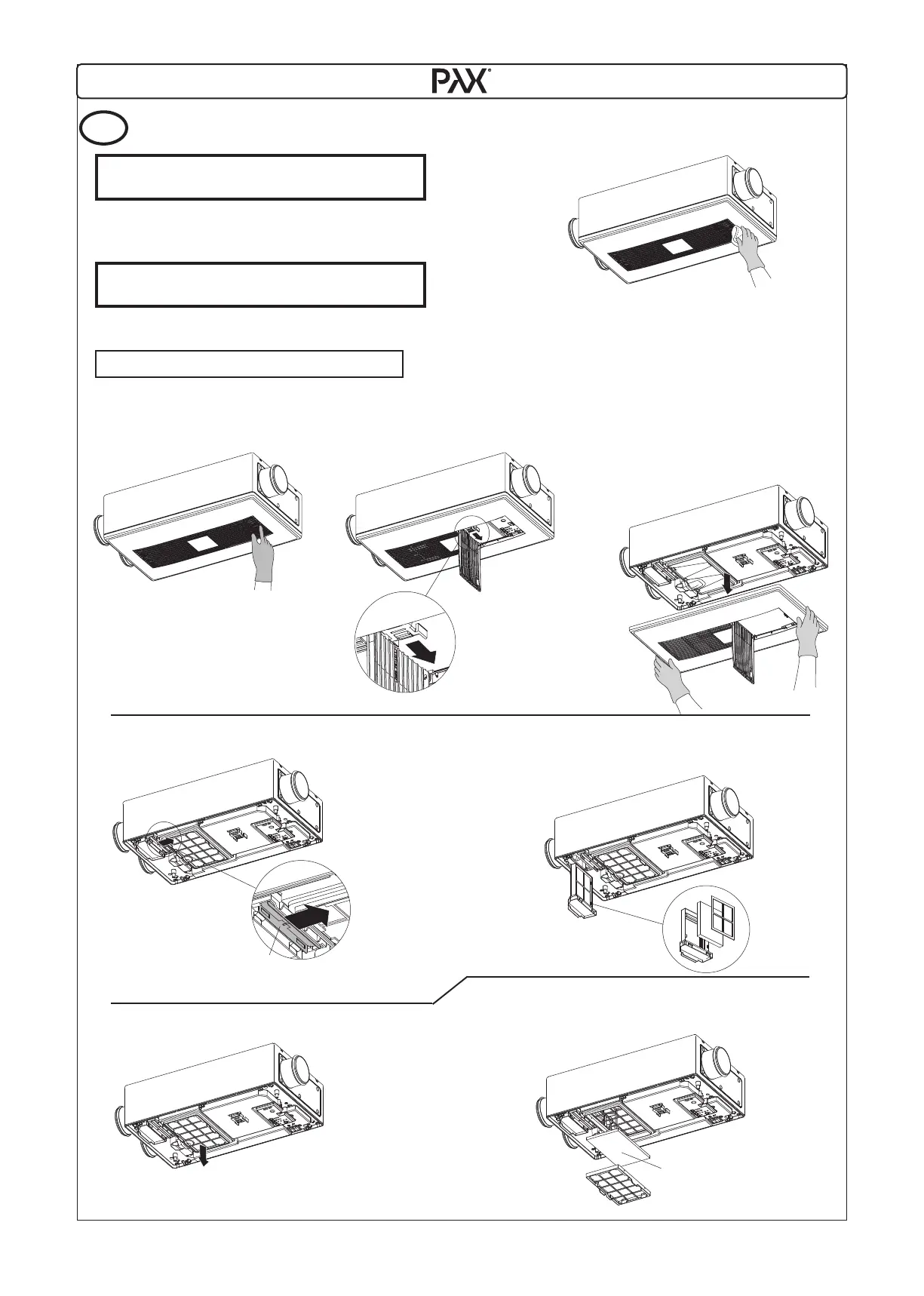 PAX®