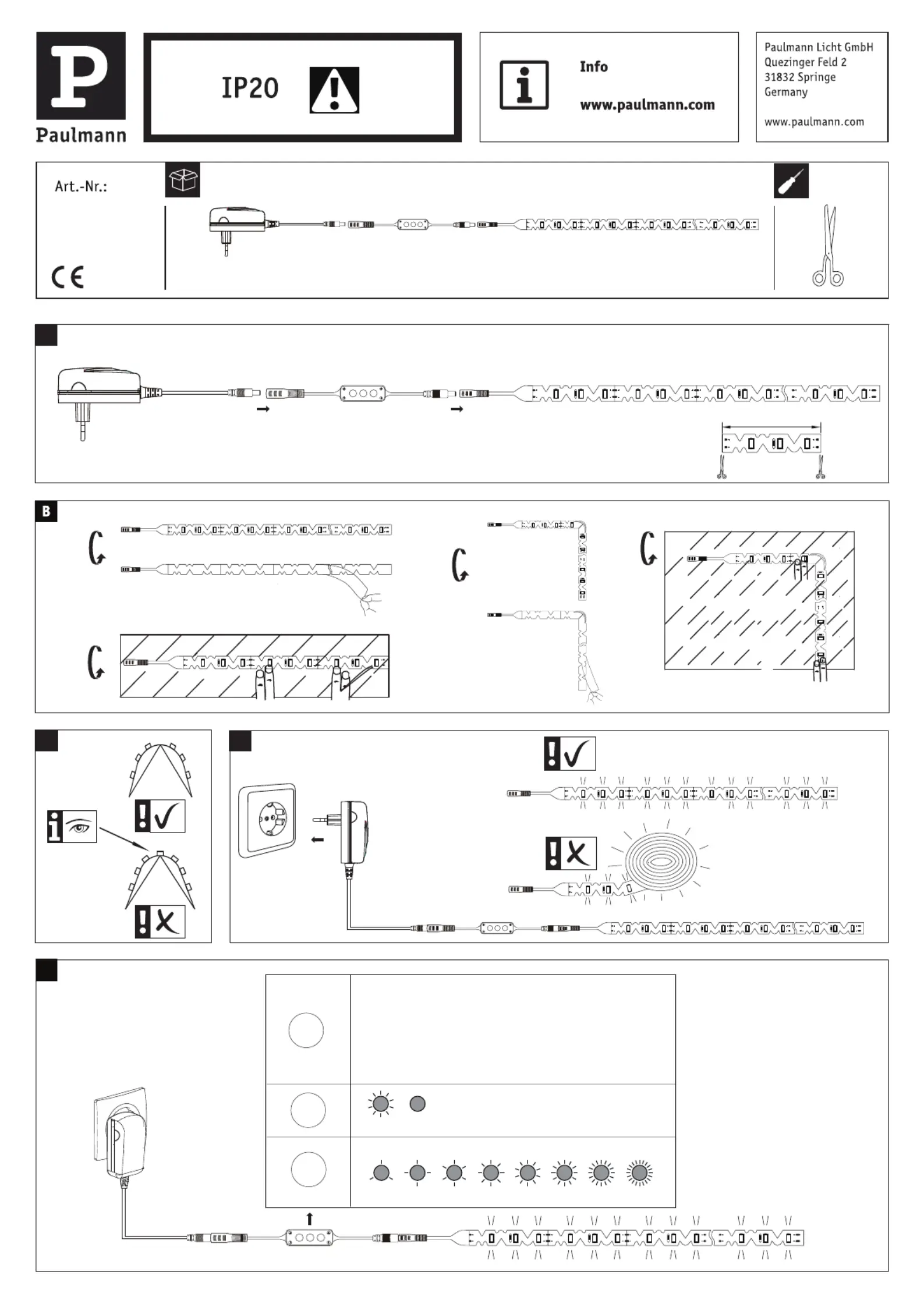 P
Paulmann

IP20

Info

www.paulmann.com

Paulmann Licht GmbH
Quezinger Feld 2
31832 Springe
Germany

www.paulmann.com

Art.-Nr.:

CE

B