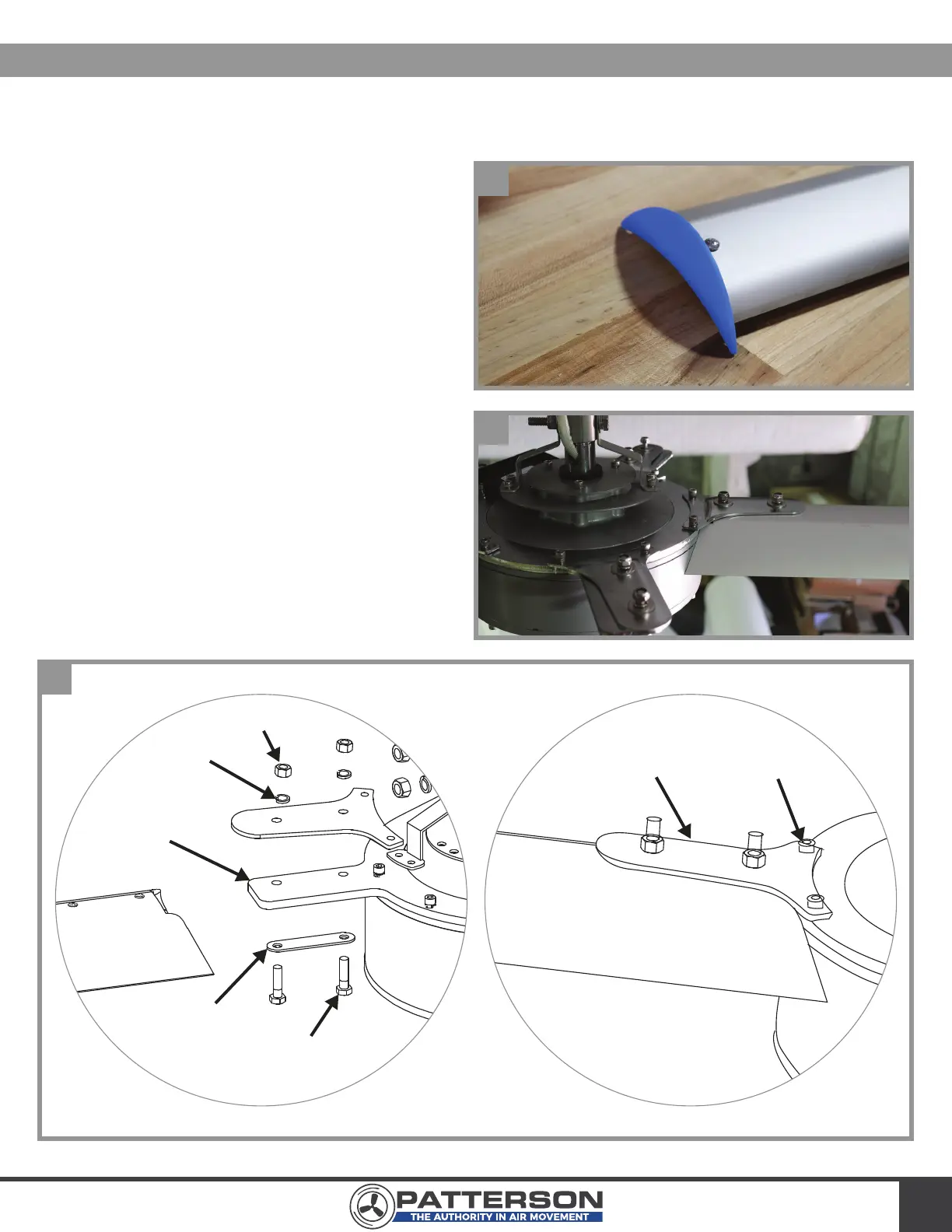 PATTERSON
THE AUTHORITY IN AIR MOVEMENT