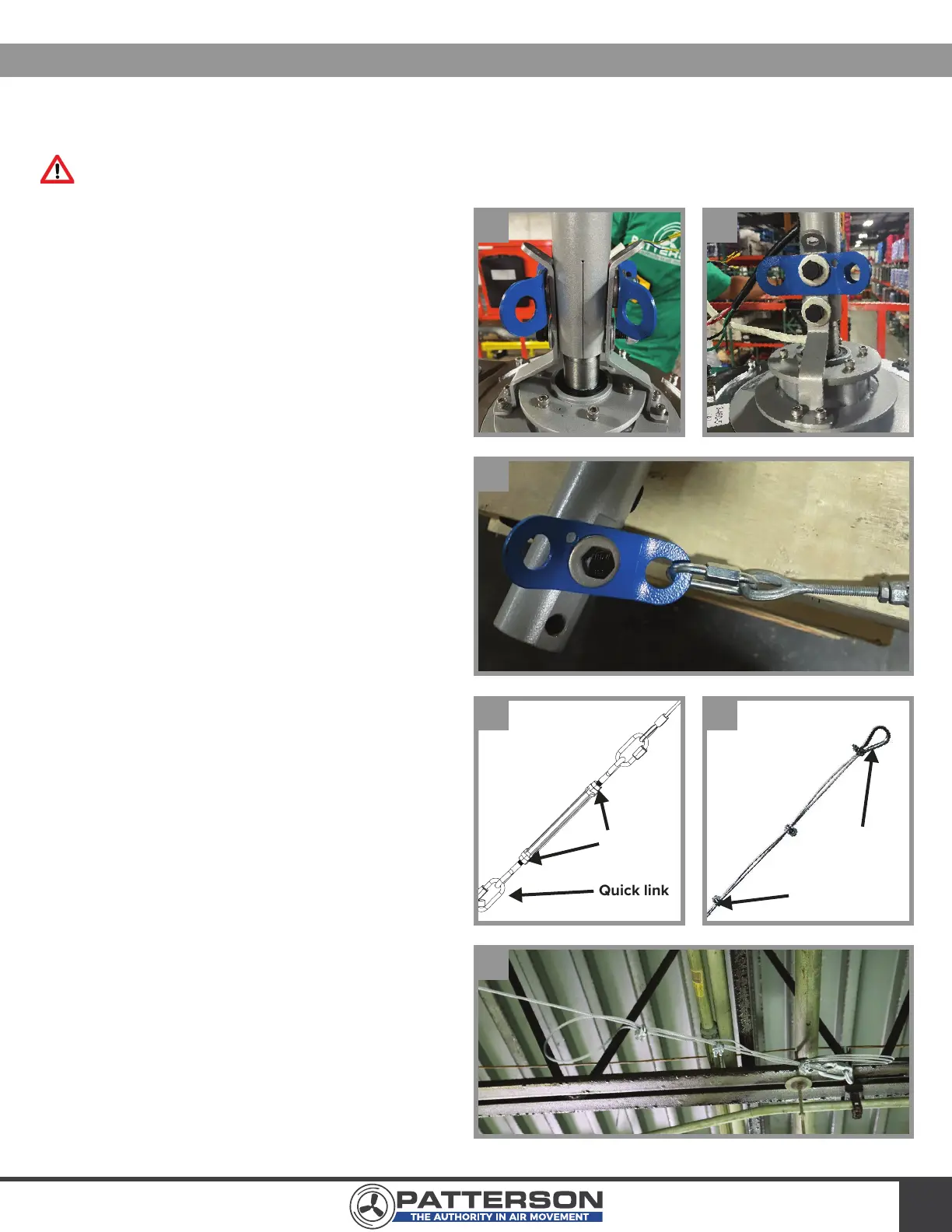 Quick link

PATTERSON
THE AUTHORITY IN AIR MOVEMENT