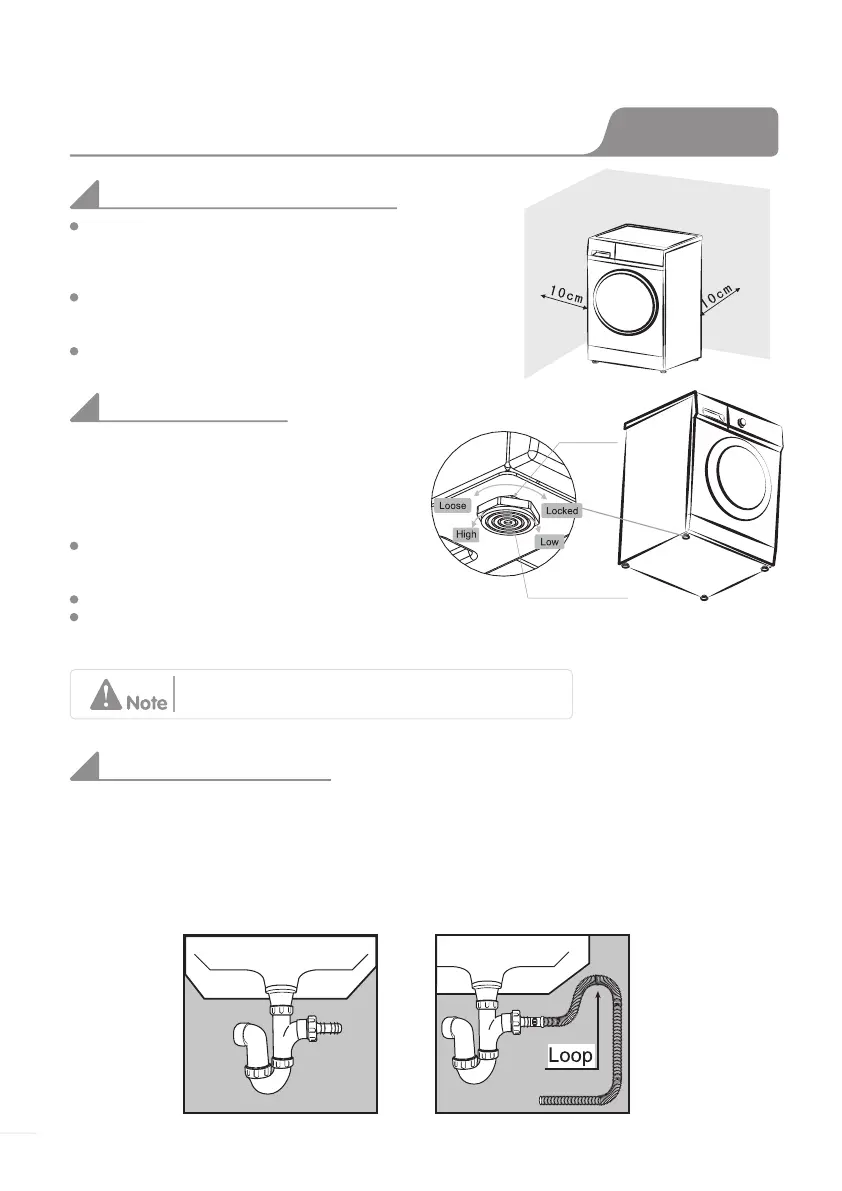 10cm

10cm

Loose

Locked

High

Low

Note

Loop