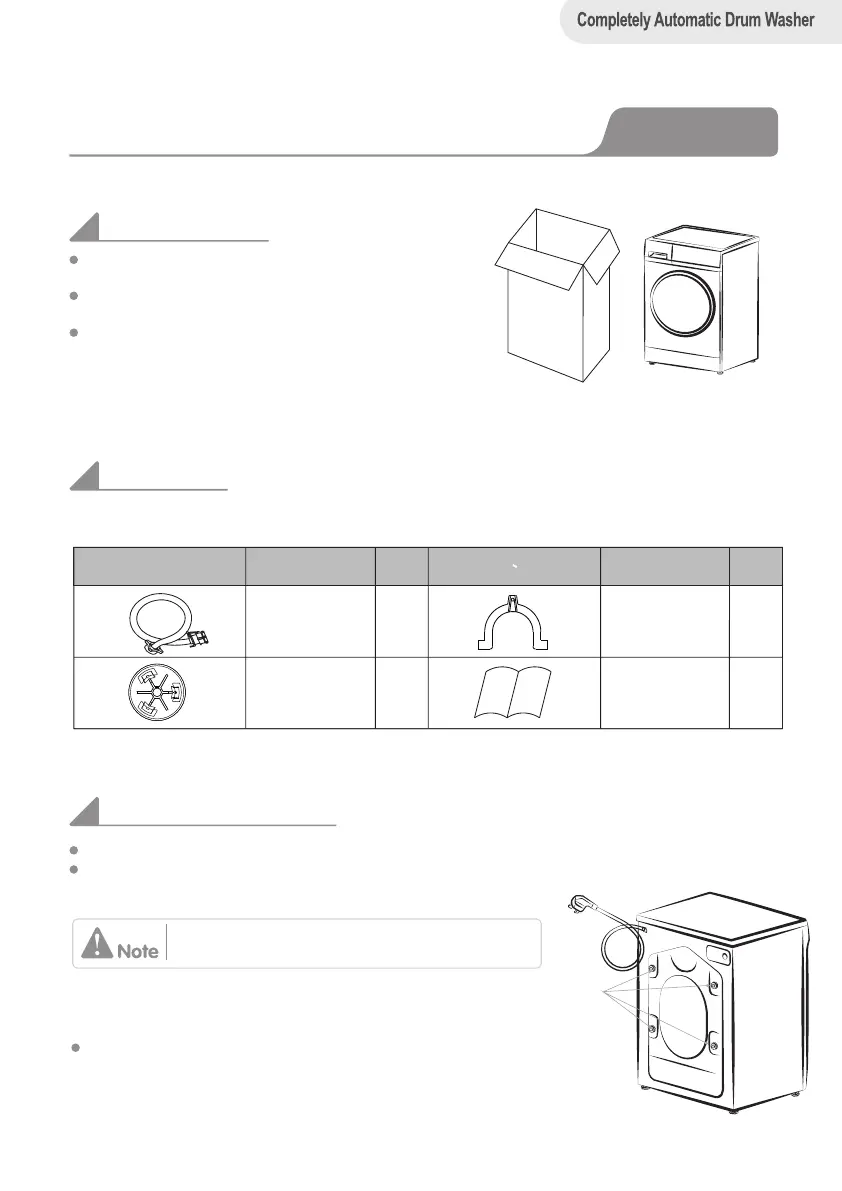 Completely Automatic Drum Washer

Note