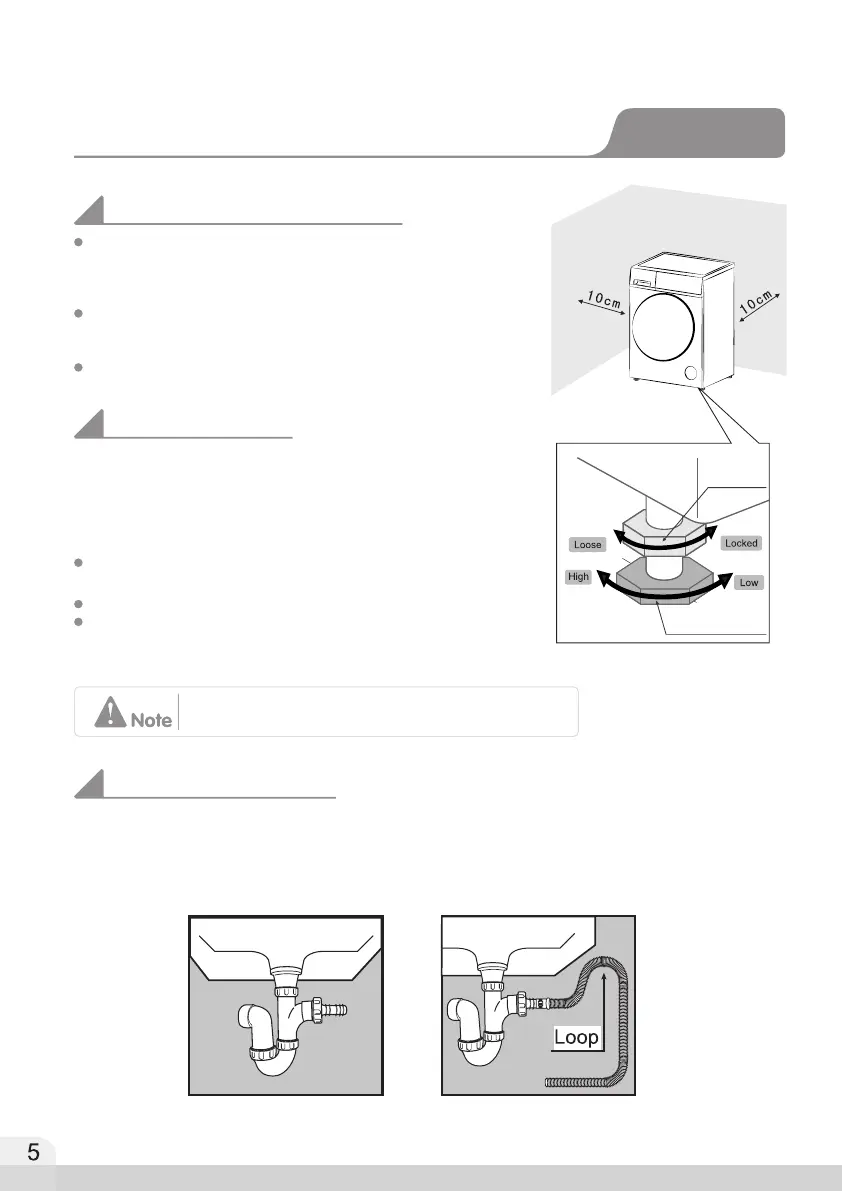 10cm

10cm

Loose

Locked

High

Low

Note

Loop

5