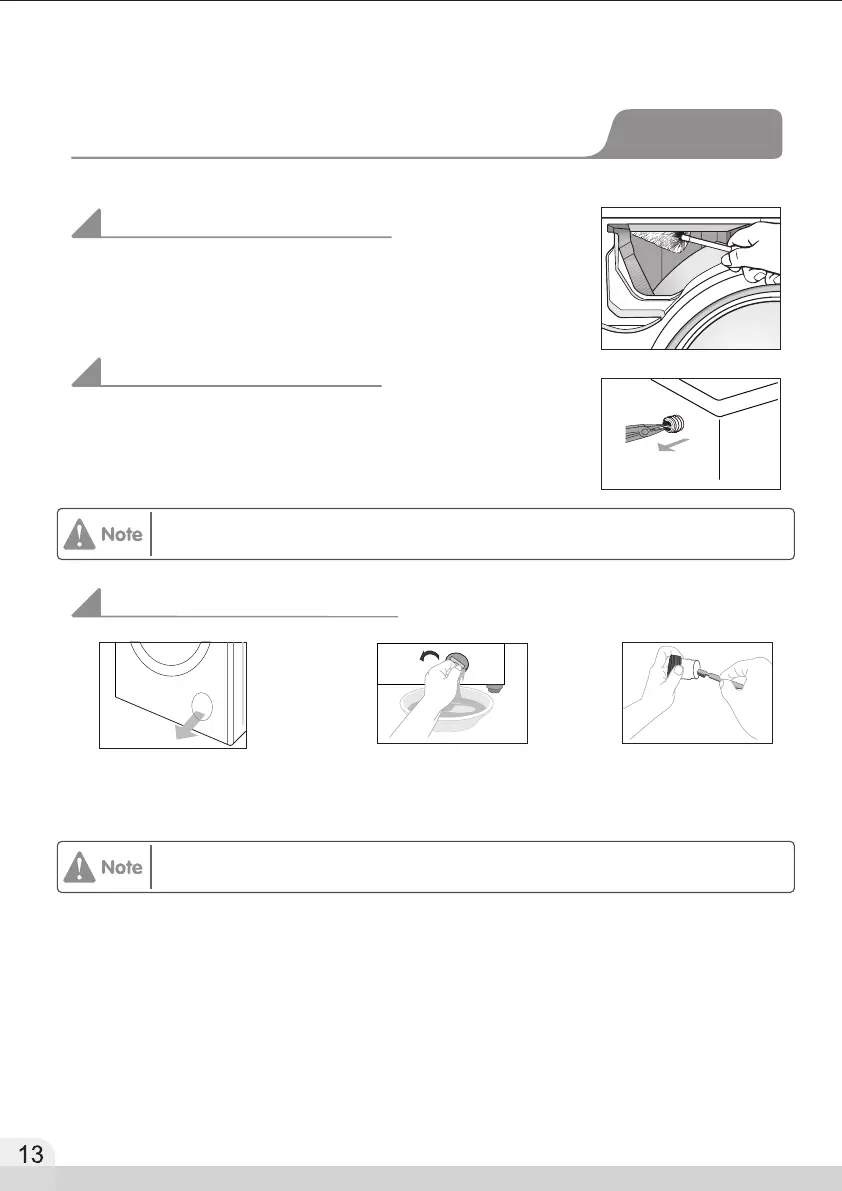 Note

Note

13